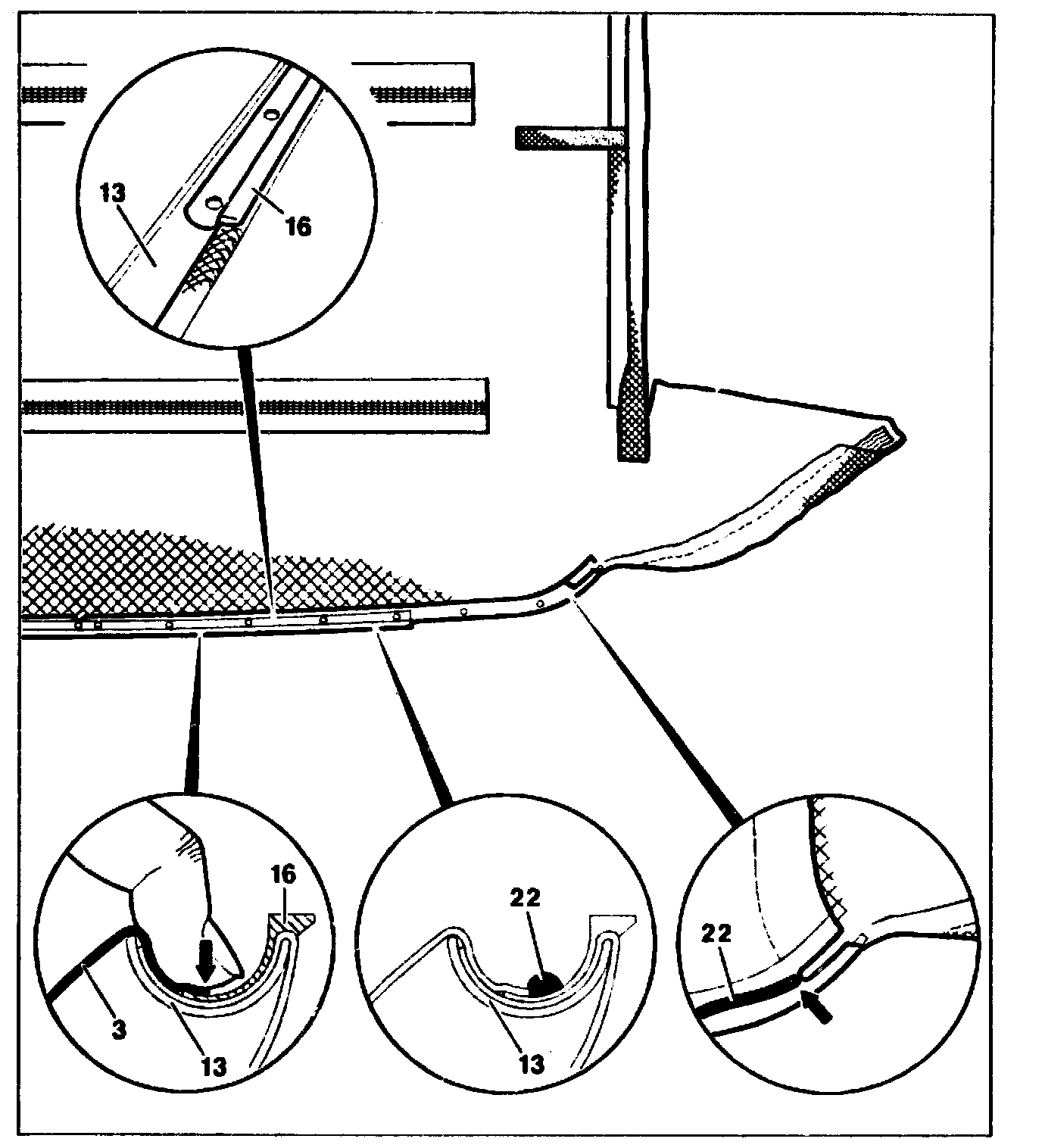 13
16
16
3
13
22
13
22