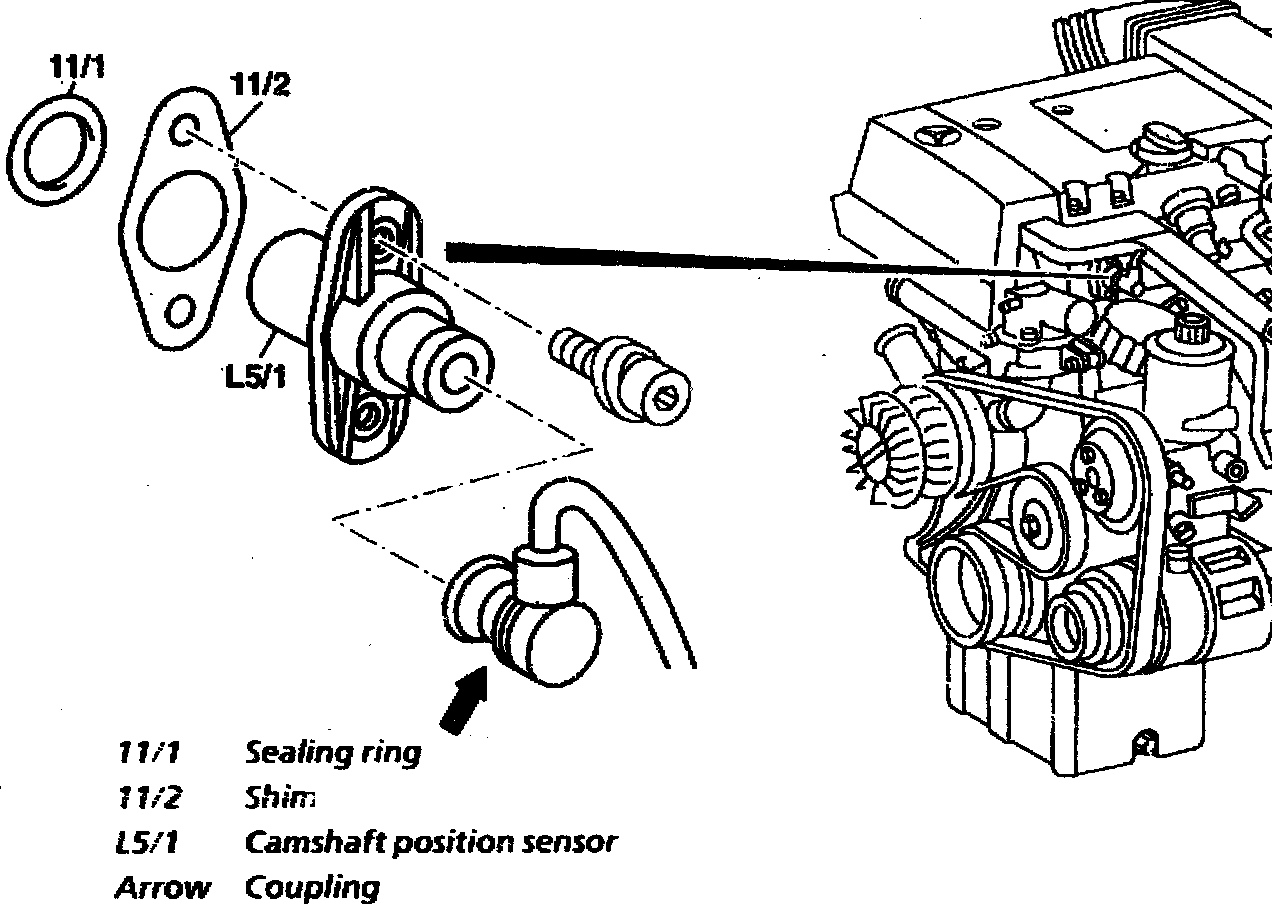 11/1
11/2
L5/1

11/1 Sealing ring
11/2 Shim
L5/1 Camshaft position sensor
Arrow Coupling