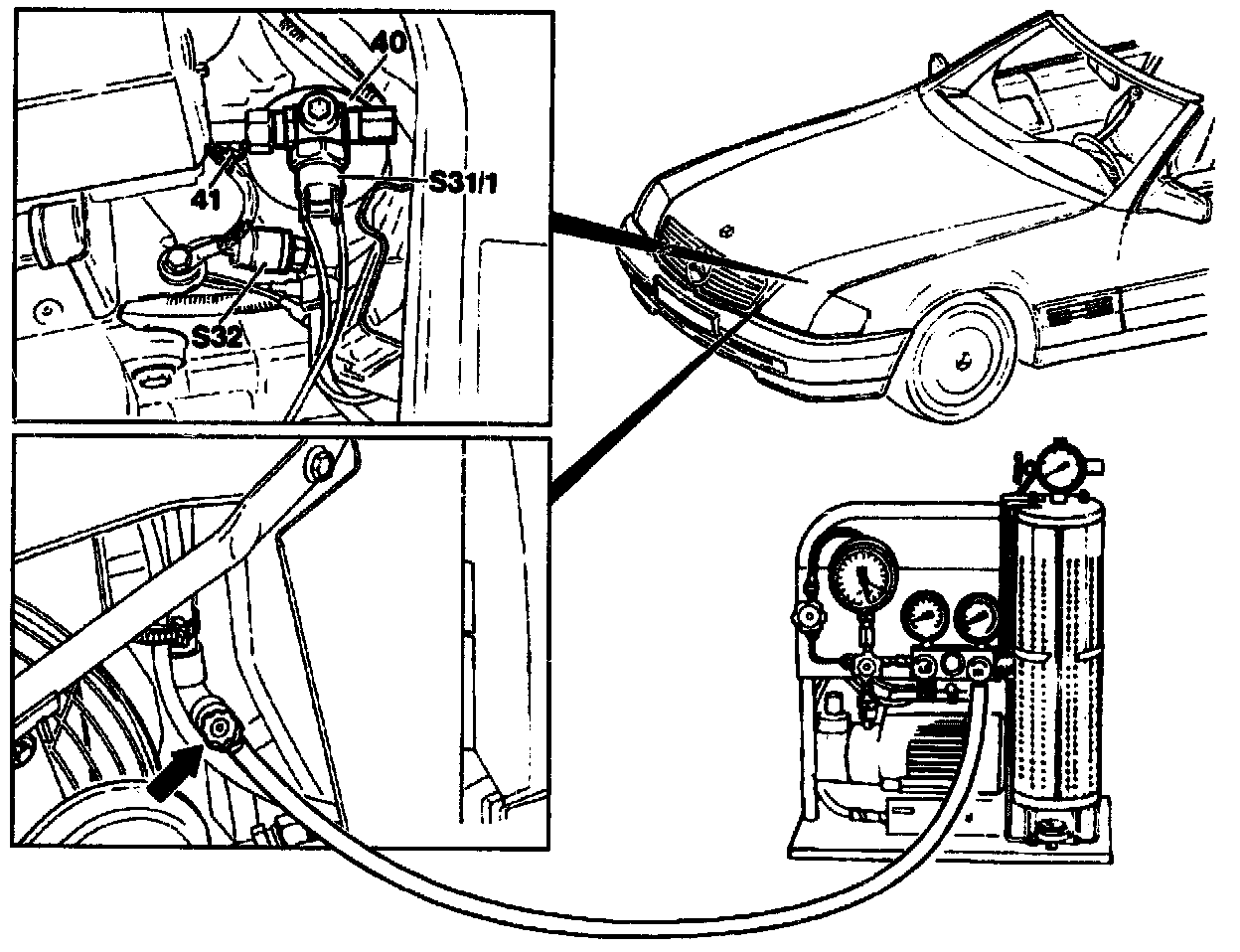 40
41
S31/1
S32