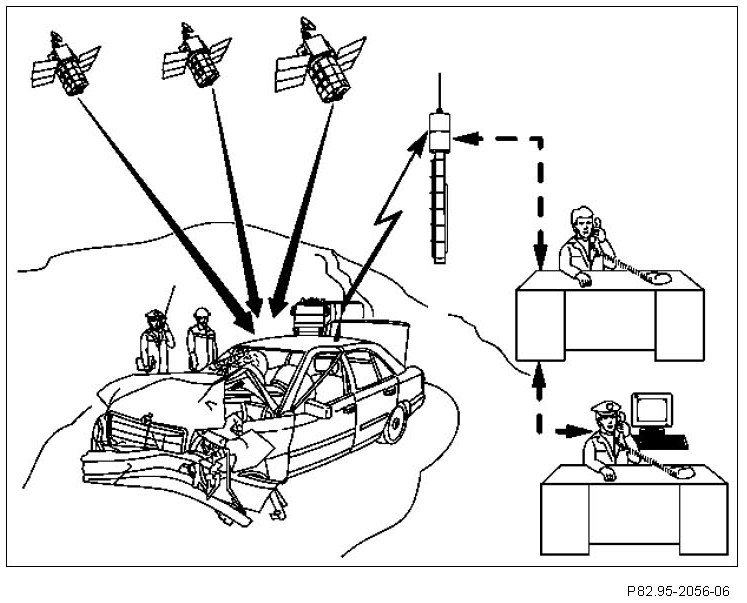 P82.95-2056-06