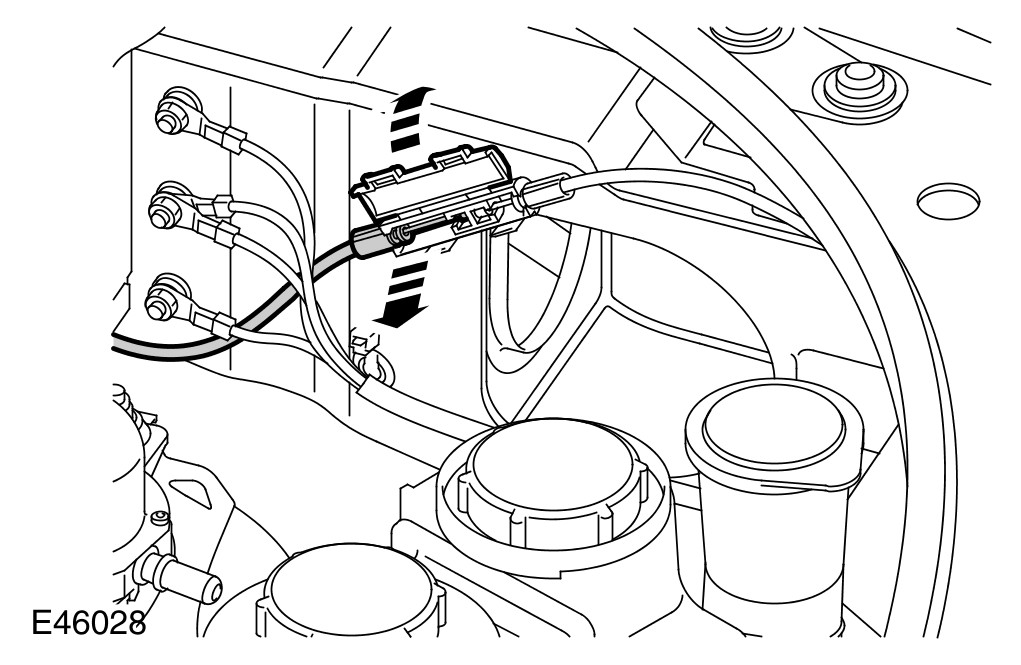 E46028