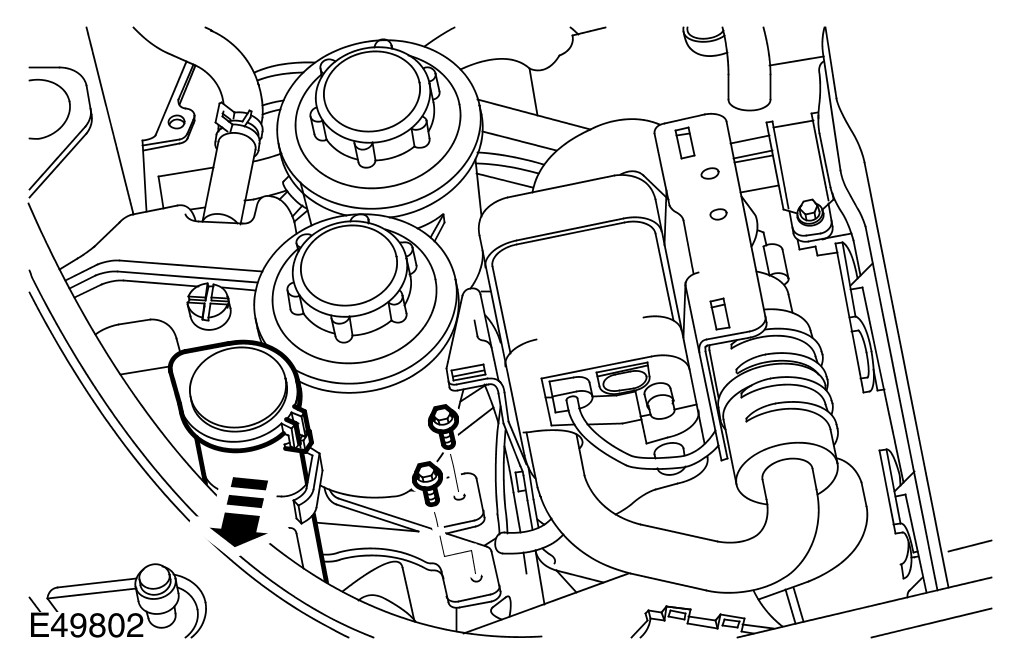 E49802