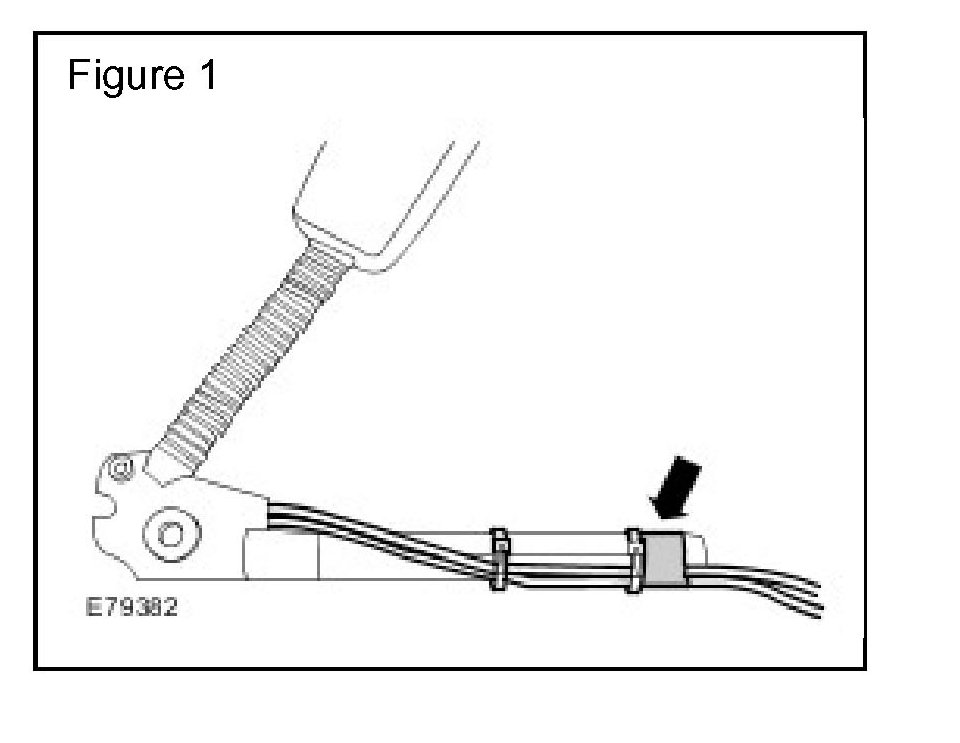 Figure 1

E79382