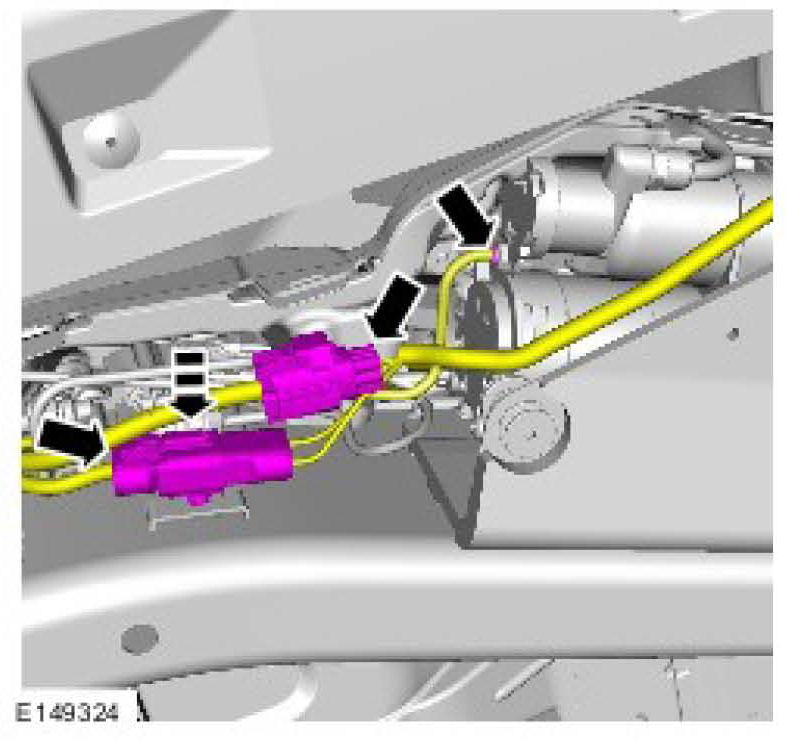 E149324