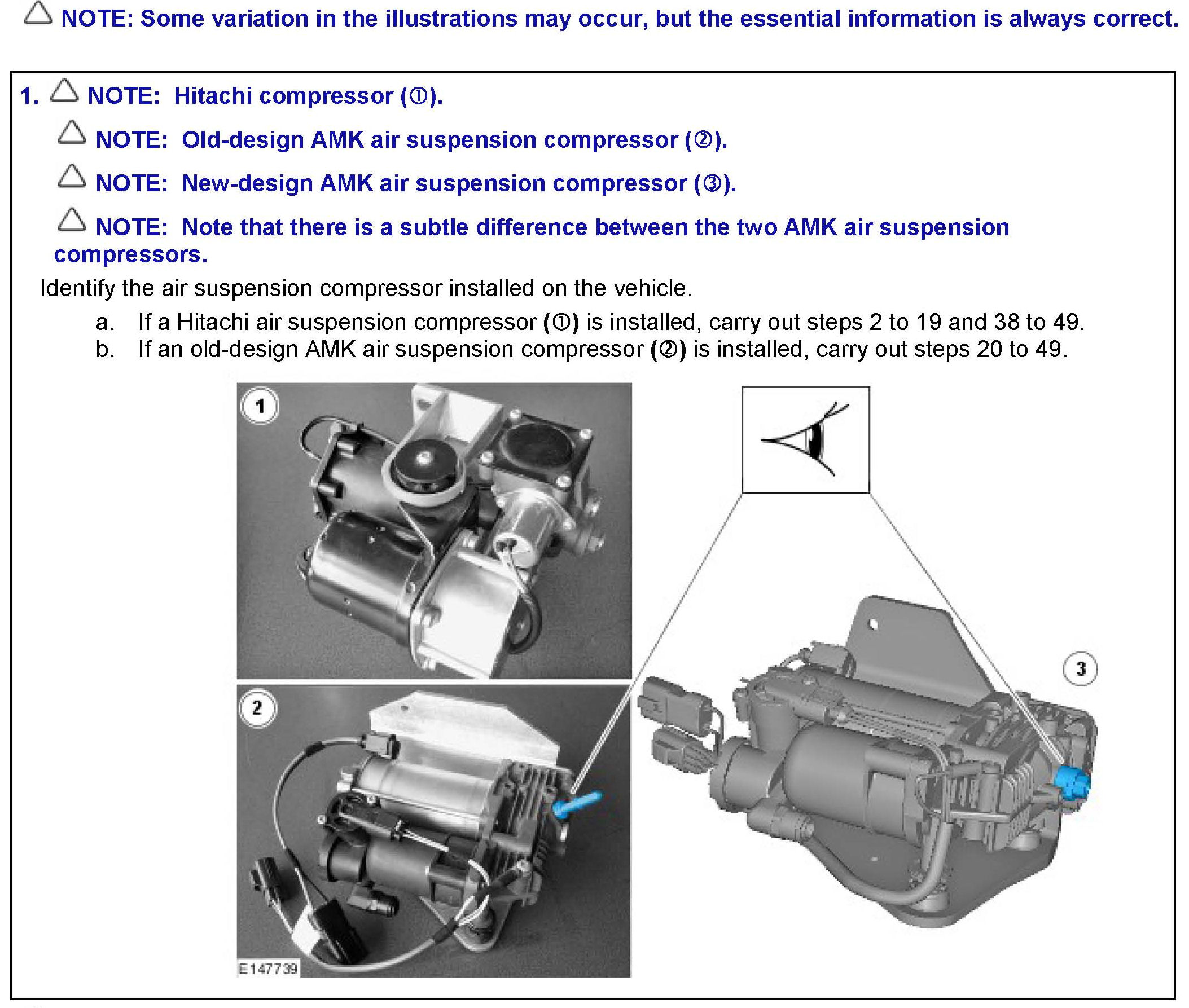 NOTE: Some variation in the illustrations may occur, but the essential information is always correct.

1. NOTE: Hitachi compressor (①).

NOTE: Old-design AMK air suspension compressor (②).

NOTE: New-design AMK air suspension compressor (③).

NOTE: Note that there is a subtle difference between the two AMK air suspension compressors.

Identify the air suspension compressor installed on the vehicle.

a. If a Hitachi air suspension compressor (①) is installed, carry out steps 2 to 19 and 38 to 49.
b. If an old-design AMK air suspension compressor (②) is installed, carry out steps 20 to 49.

1

2

3

E147739