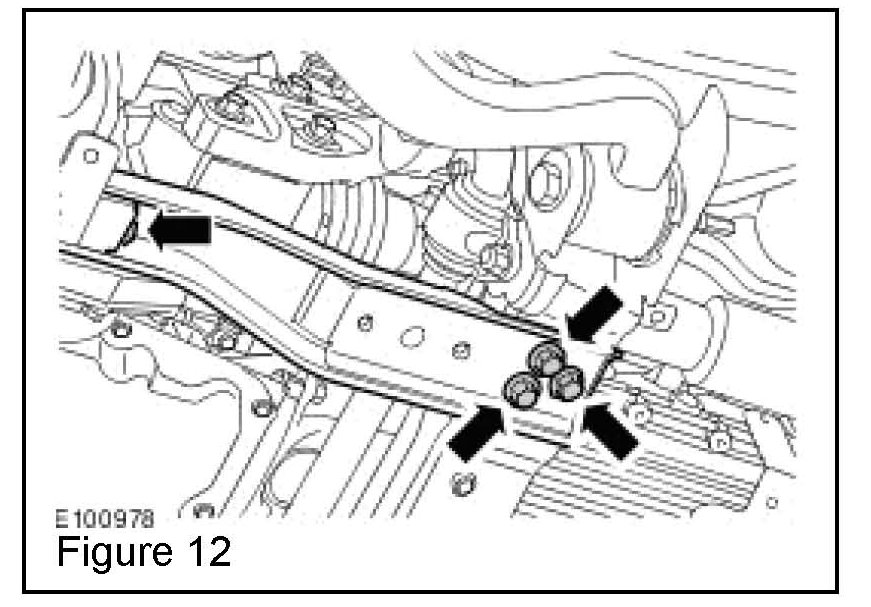 E100978
Figure 12