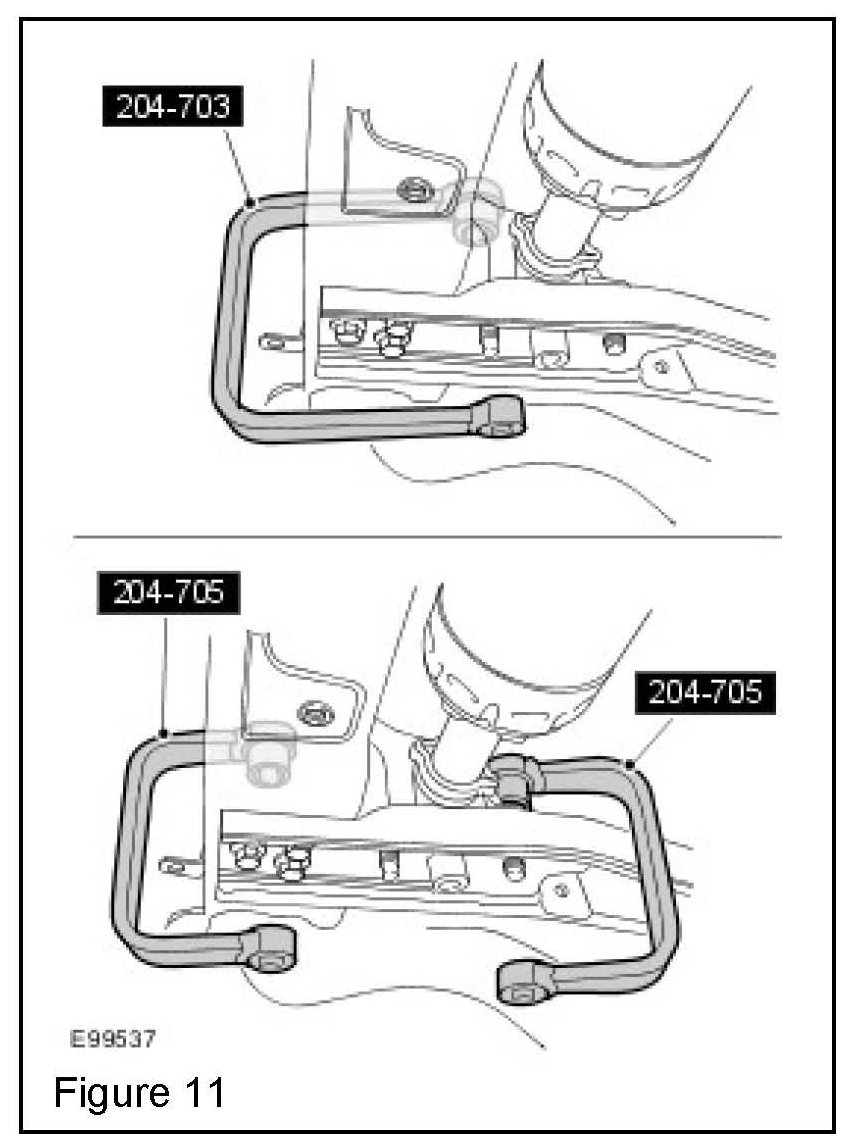 204-703

204-705

204-705

E99537

Figure 11