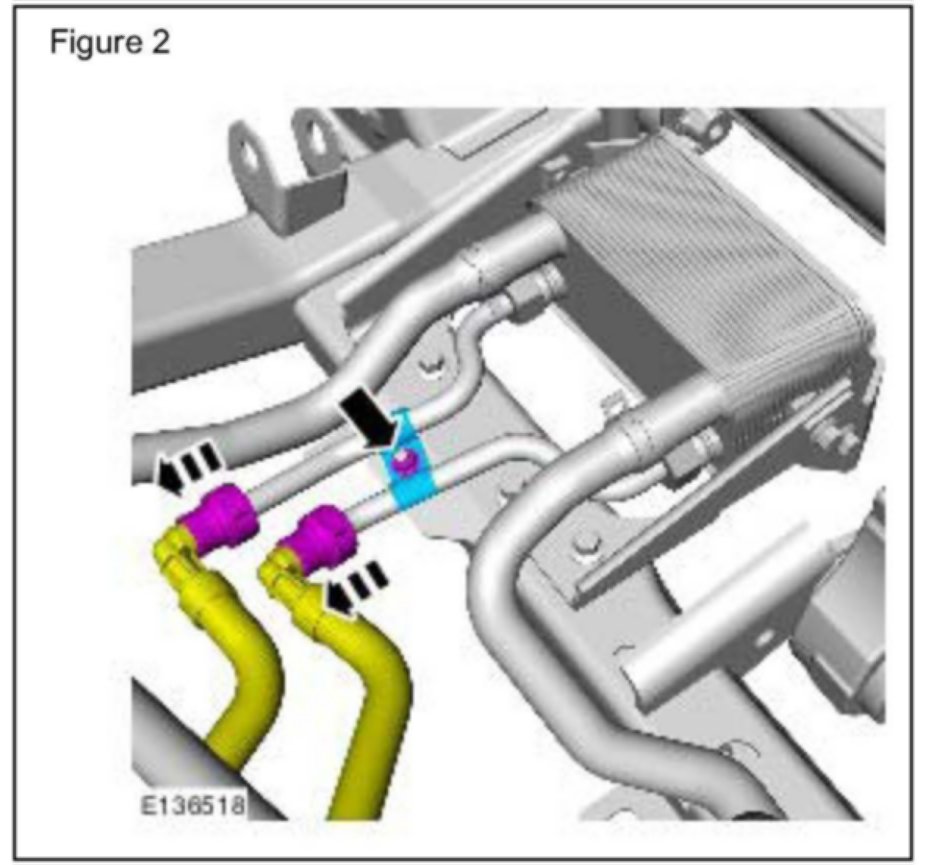 Figure 2

E136518