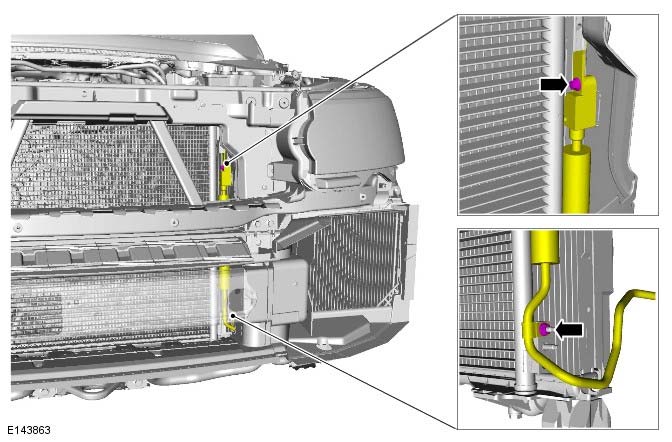 E143863