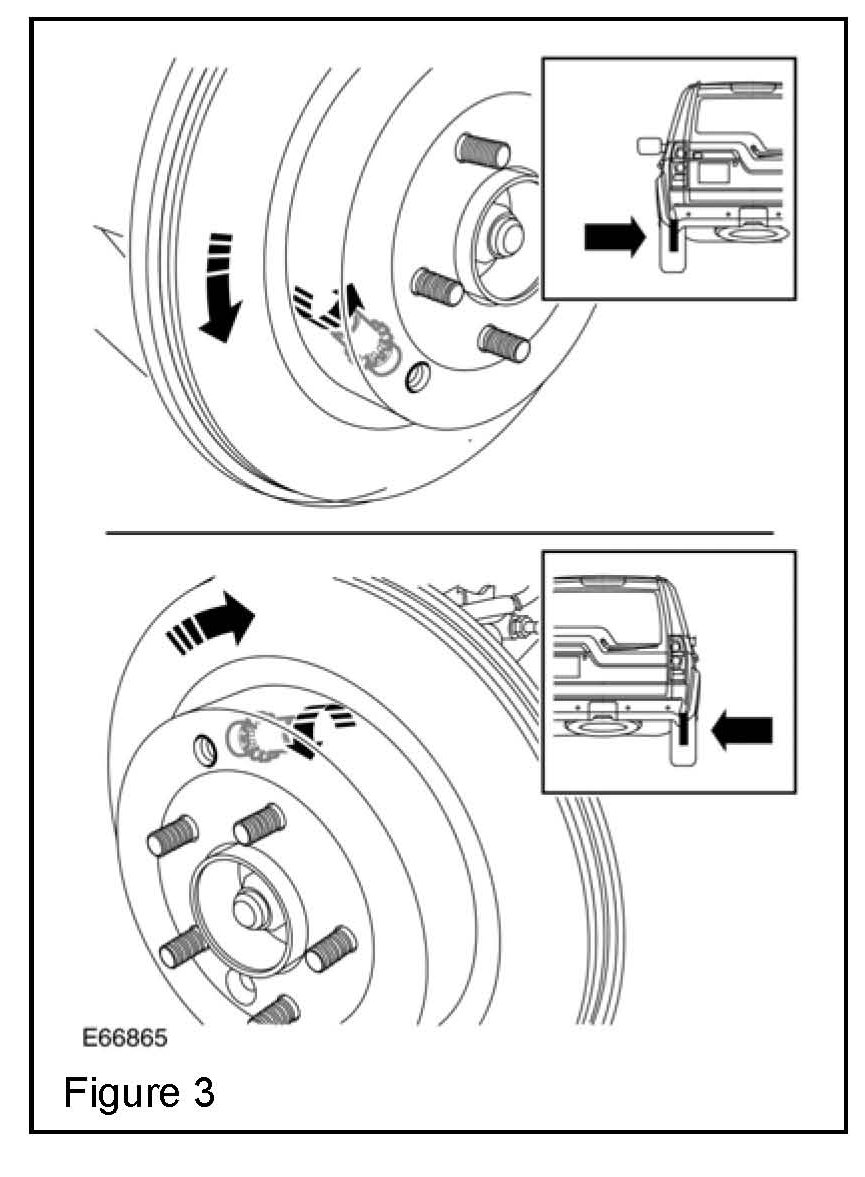 E66865

Figure 3