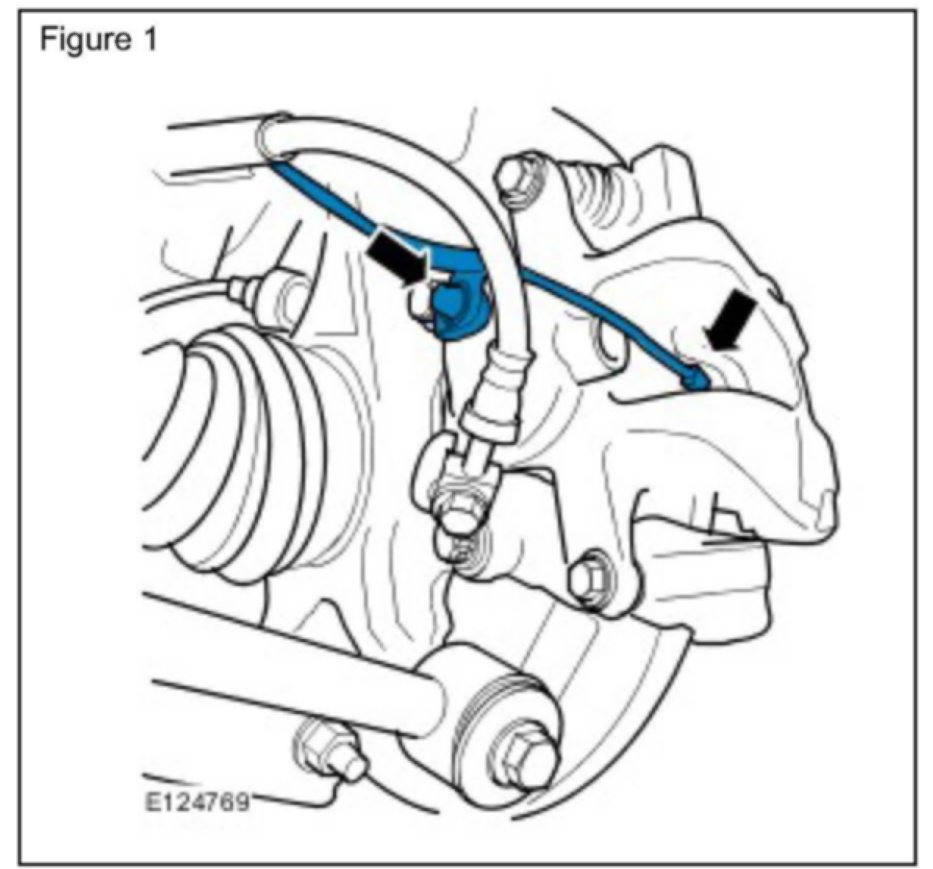 Figure 1

E124769