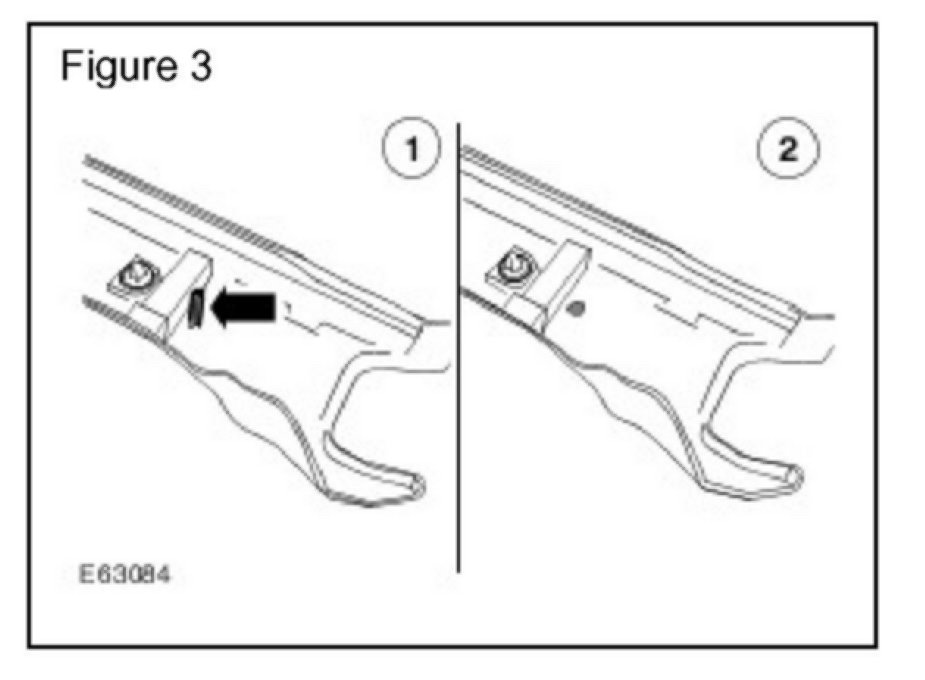 Figure 3

1

2

E63084