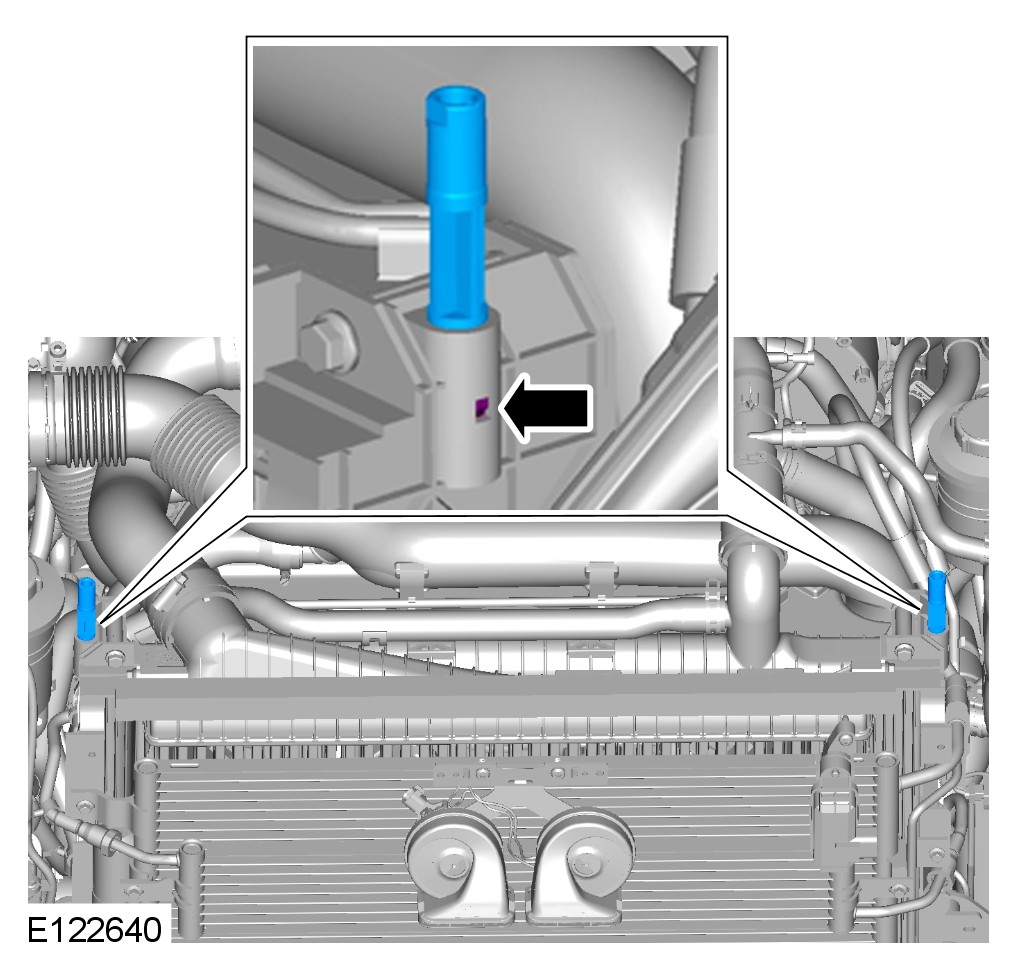 E122640