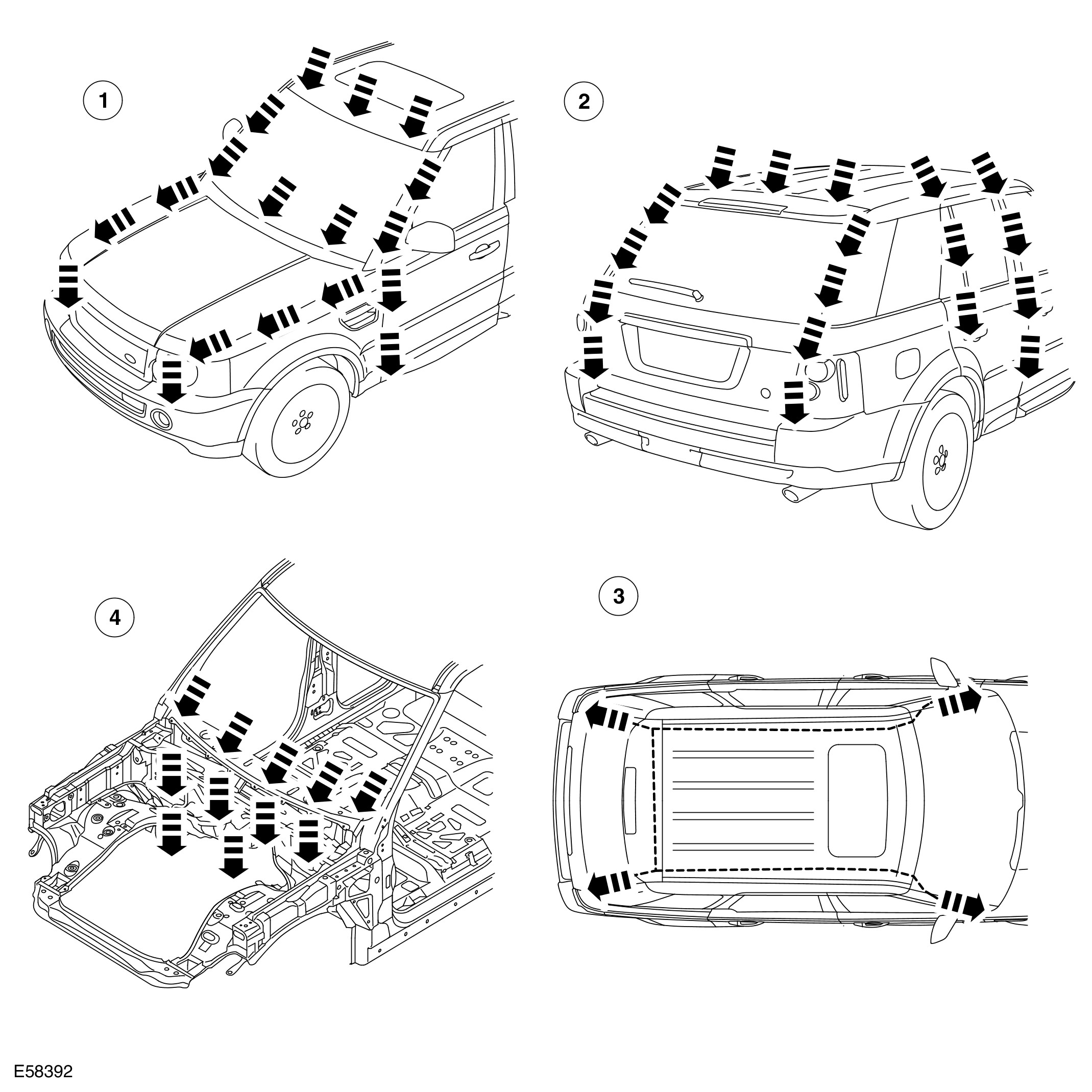 1

2

4

3

E58392