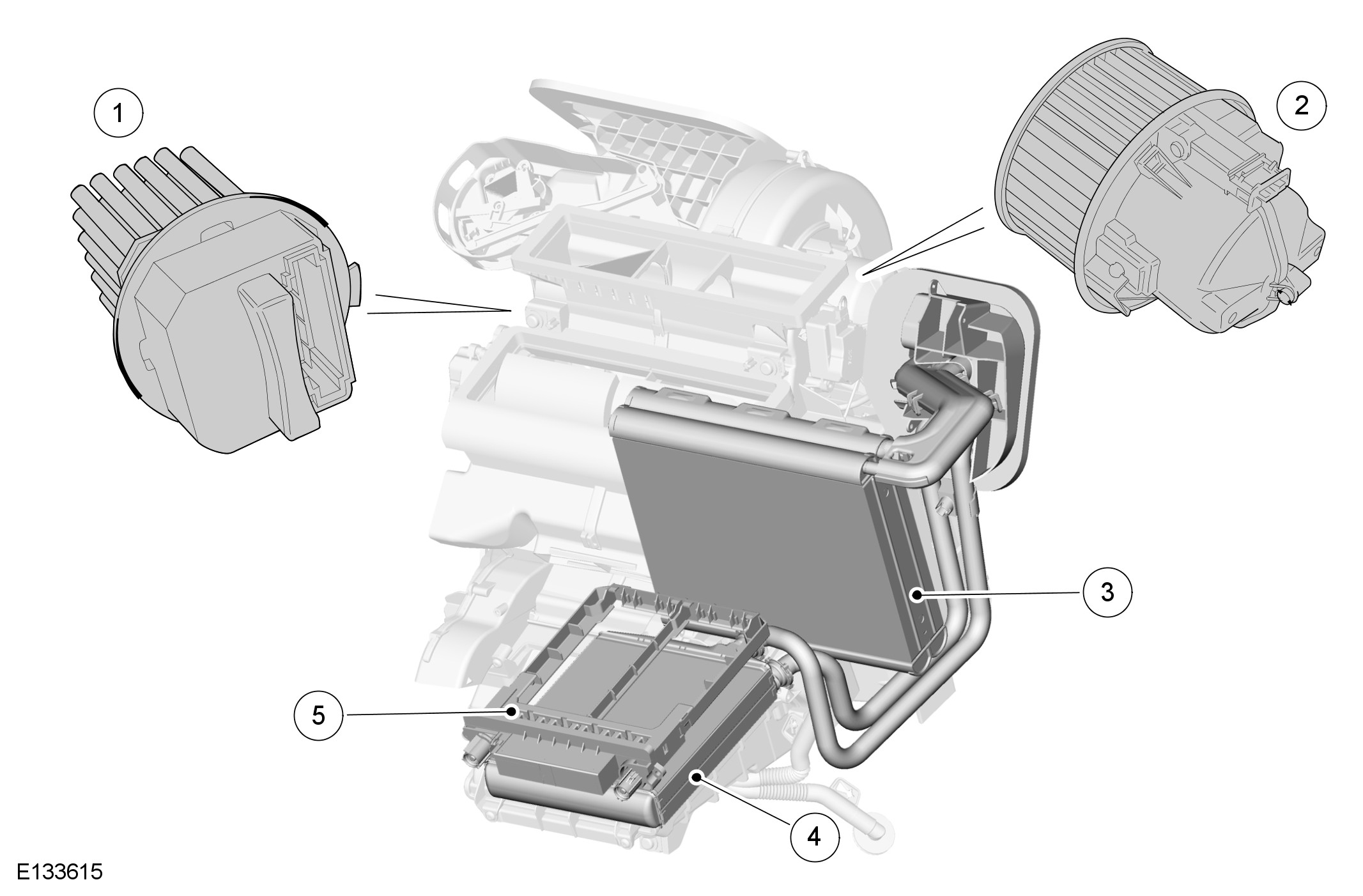 1
2
3
5
4
E133615