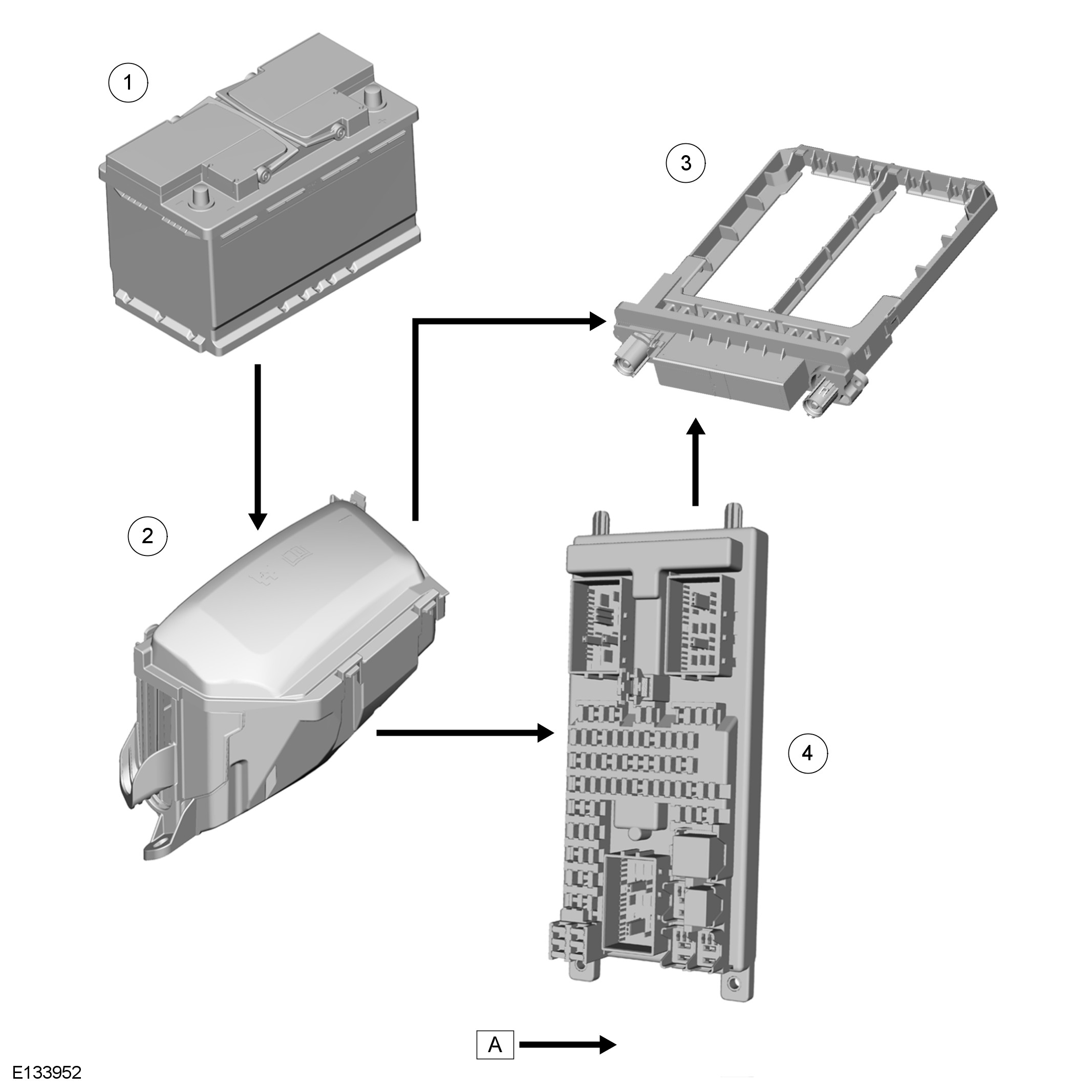 1

3

2

4

A

E133952