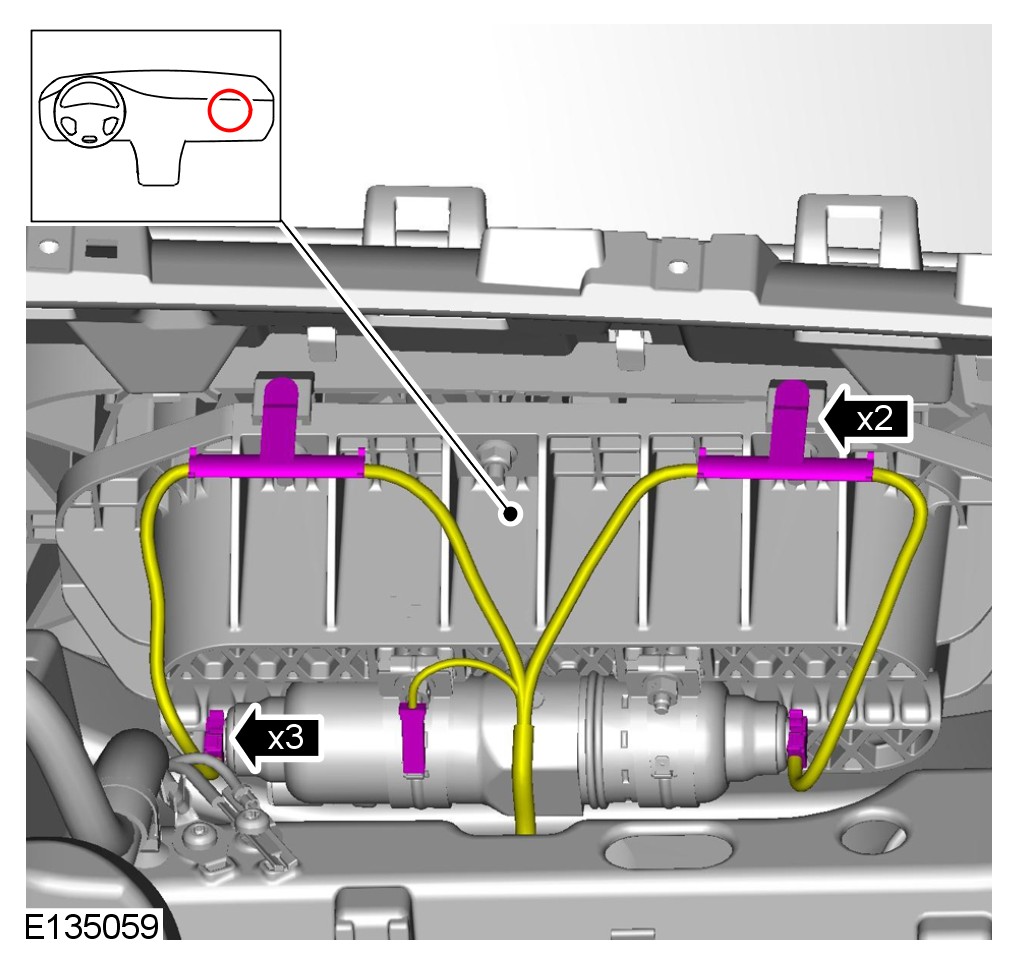 x2
x3
E135059