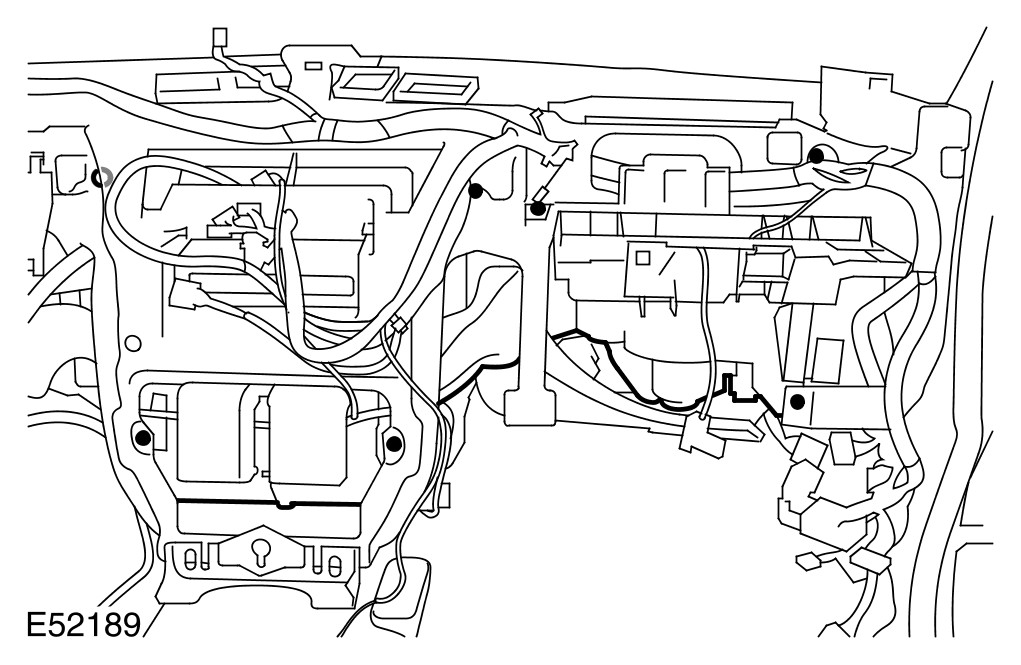 E52189