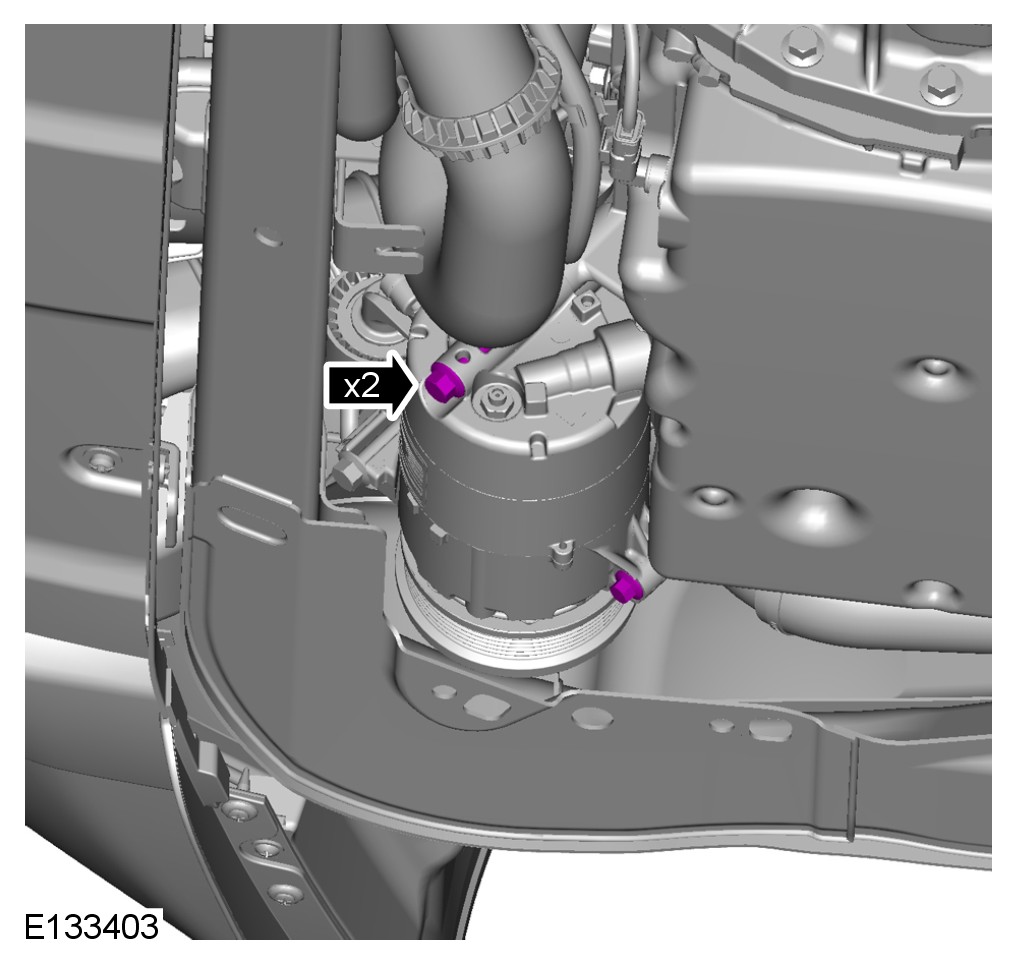 x2

E133403