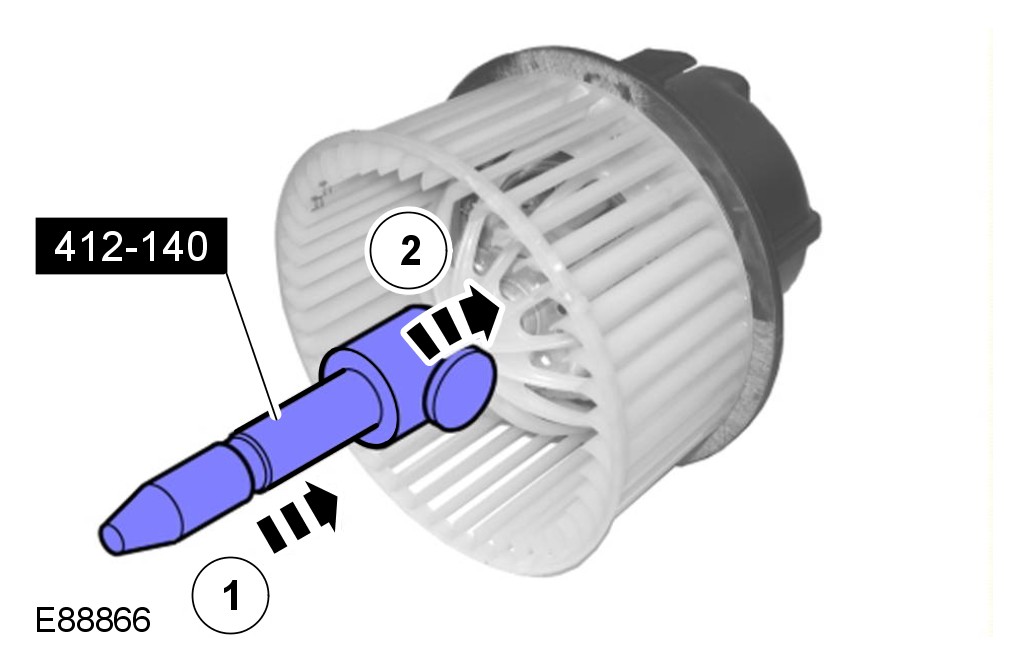 412-140

2

1

E88866