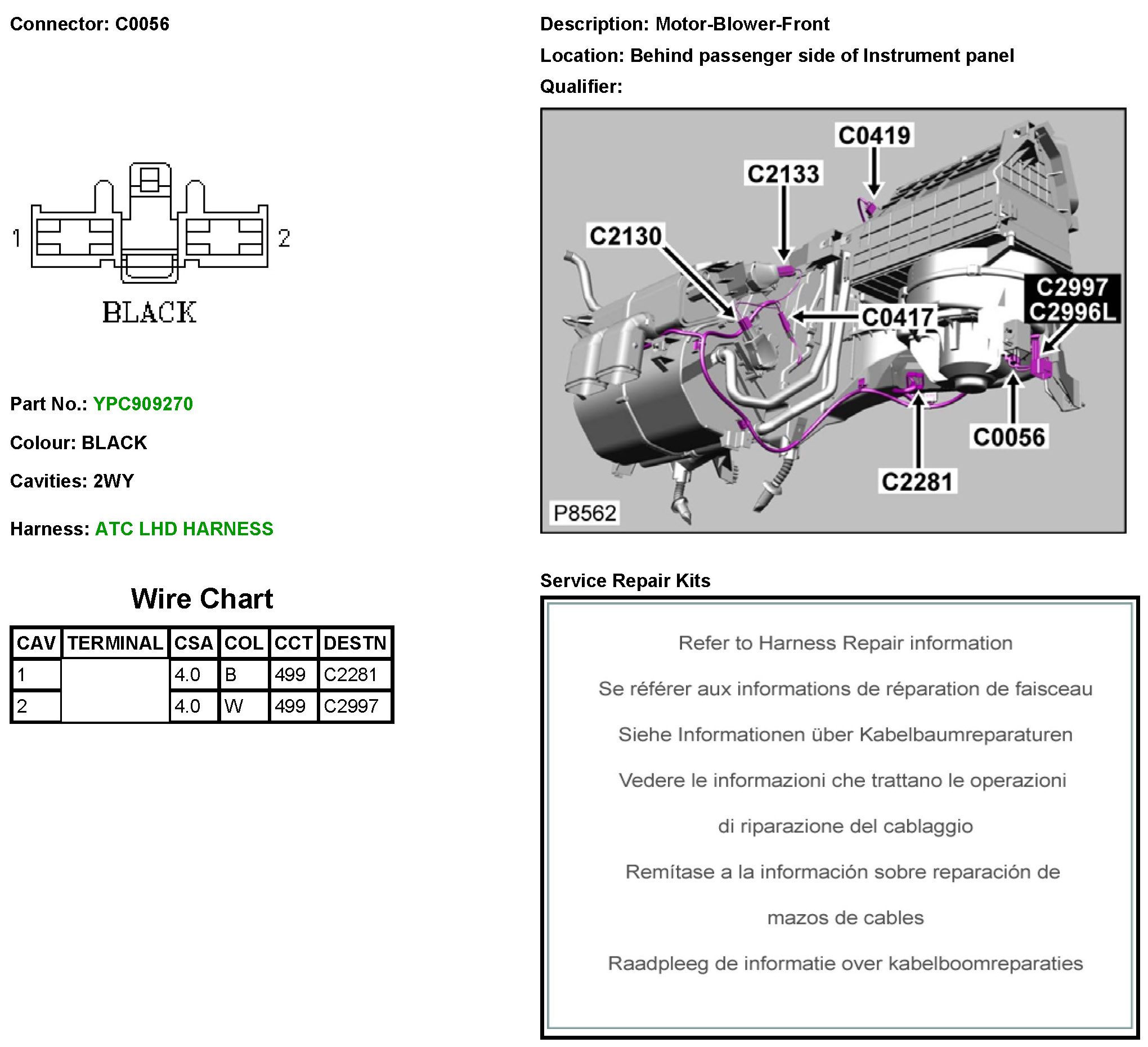 Connector: C0056

1

2

BLACK

Part No.: YPC909270

Colour: BLACK

Cavities: 2WY

Harness: ATC LHD HARNESS

Wire Chart

| CAV | TERMINAL | CSA | COL | CCT | DESTN |
|---|---|---|---|---|---|
| 1 | | 4.0 | B | 499 | C2281 |
| 2 | | 4.0 | W | 499 | C2997 |

Description: Motor-Blower-Front

Location: Behind passenger side of Instrument panel

Qualifier:

C0419
C2133
C2130
C0417
C2997
C2996L
C0056
C2281
P8562

Service Repair Kits

Refer to Harness Repair information

Se référer aux informations de réparation de faisceau

Siehe Informationen über Kabelbaumreparaturen

Vedere le informazioni che trattano le operazioni di riparazione del cablaggio

Remítase a la información sobre reparación de mazos de cables

Raadpleeg de informatie over kabelboomreparaties