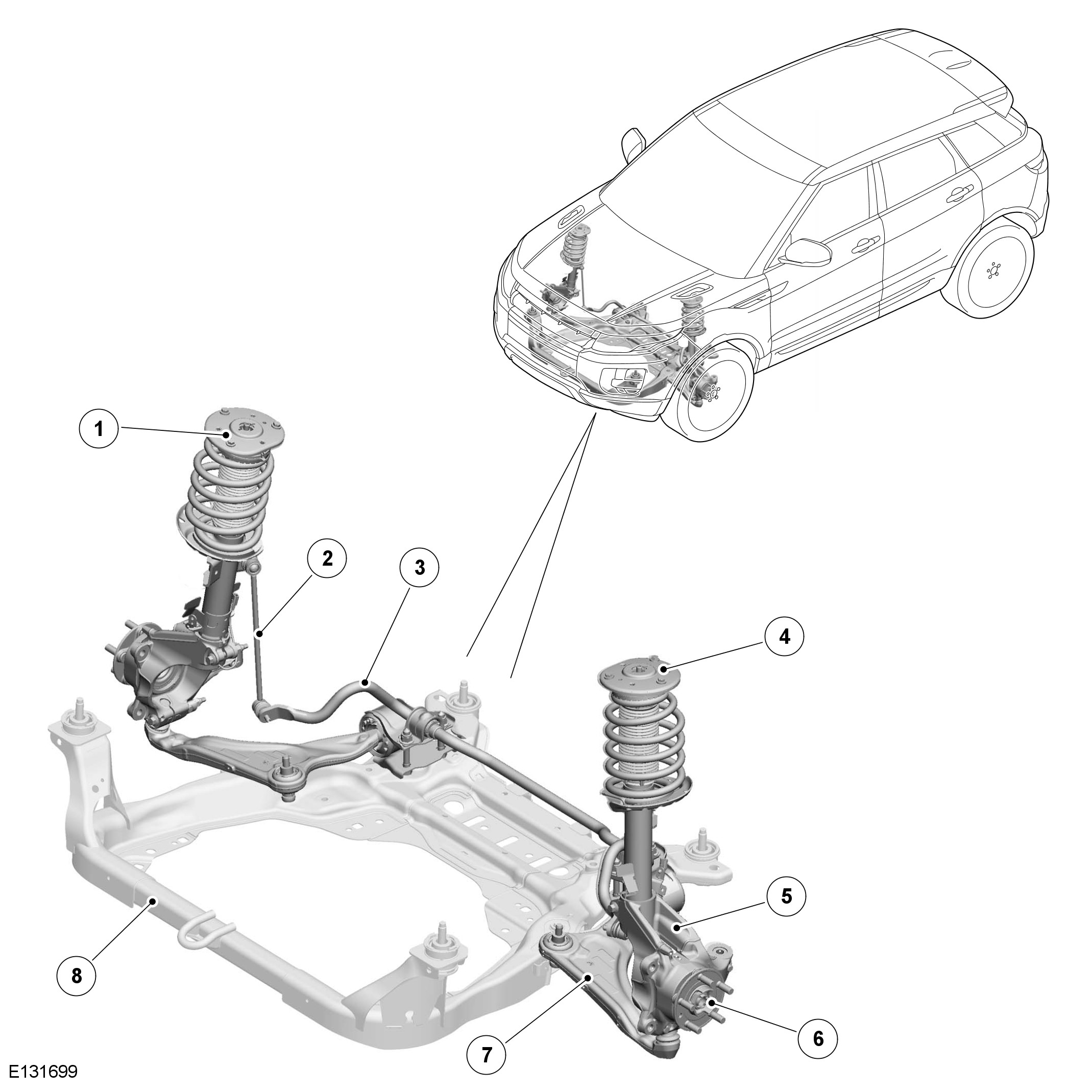 1
2
3
4
5
6
7
8
E131699