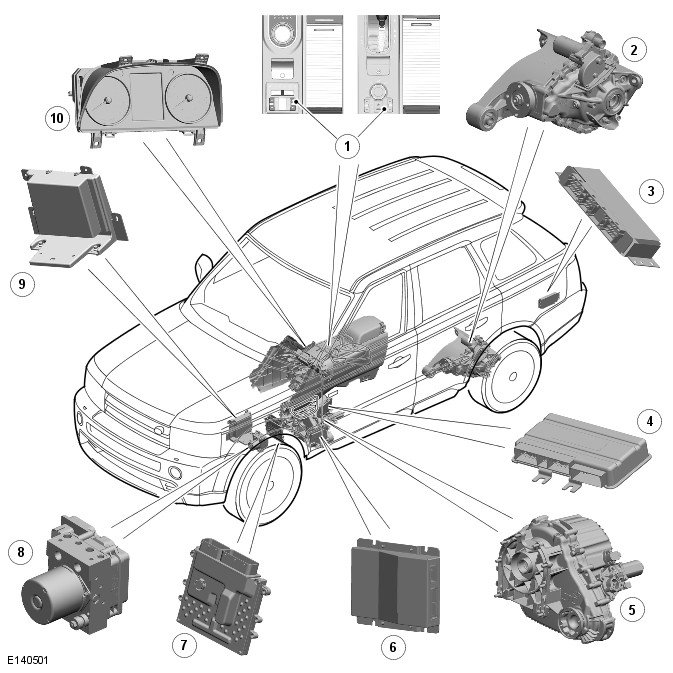 10
1
2
3
9
4
8
7
6
5
E140501