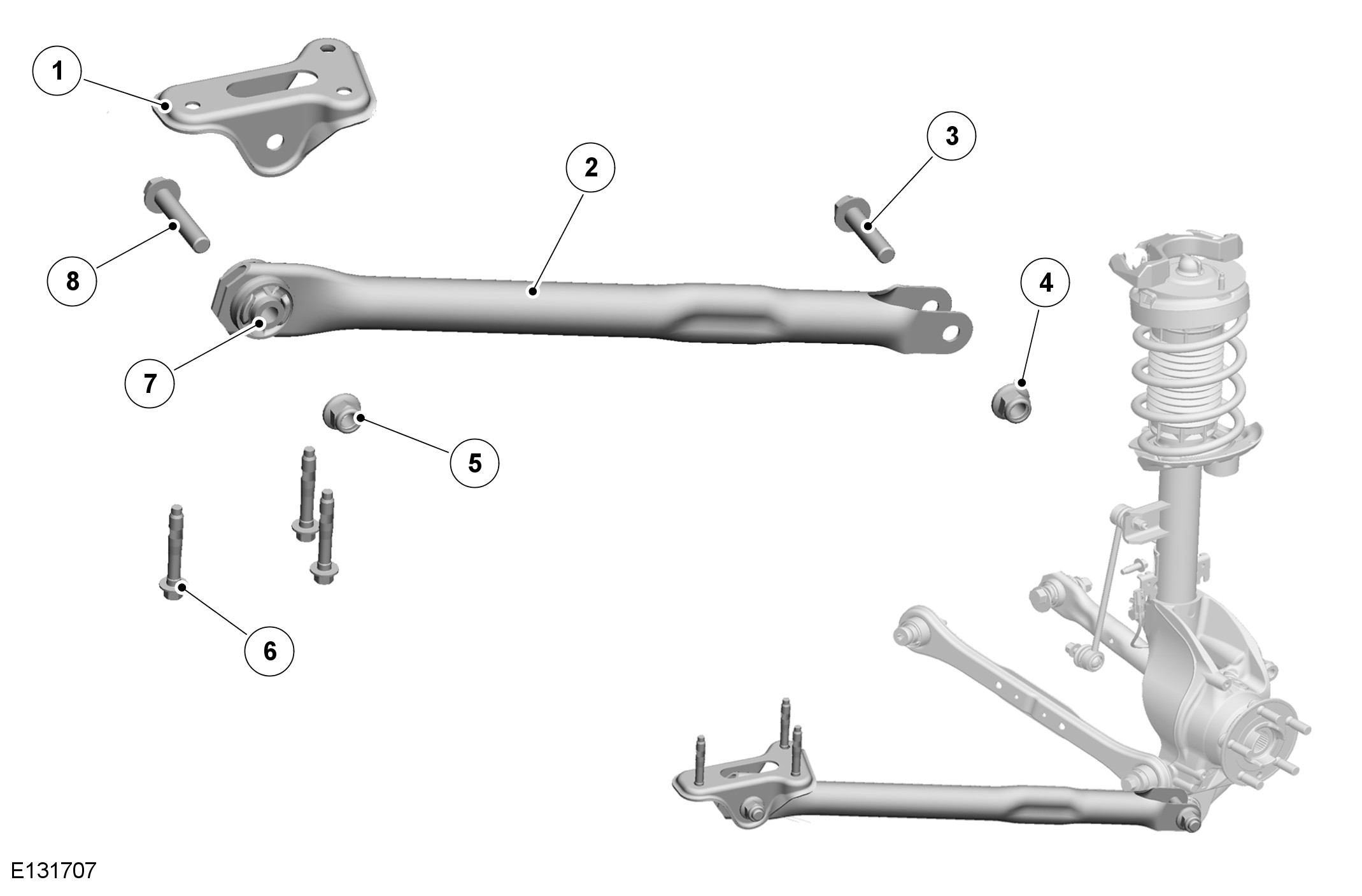 1
2
3
8
4
7
5
6
E131707