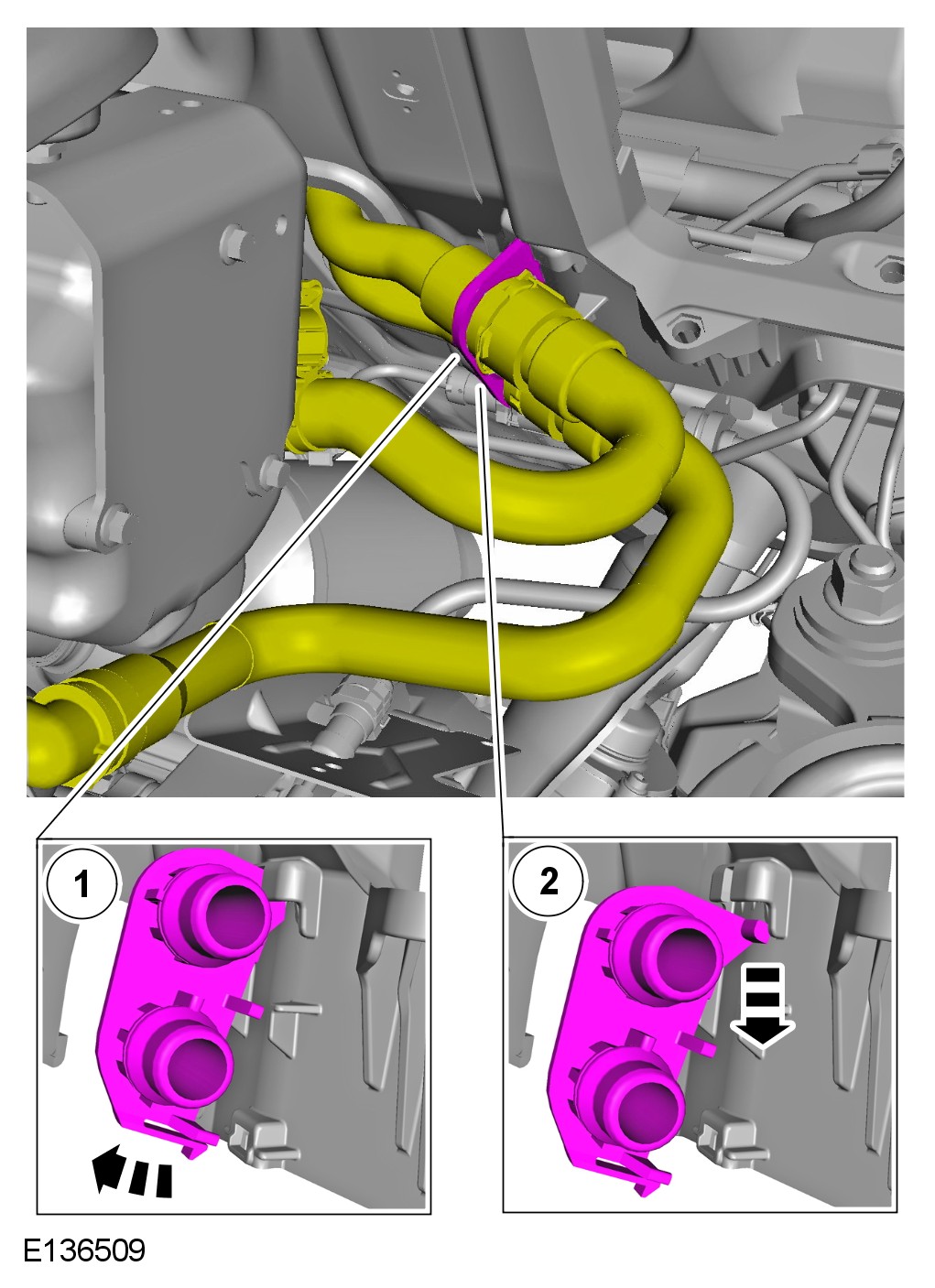 1

2

E136509