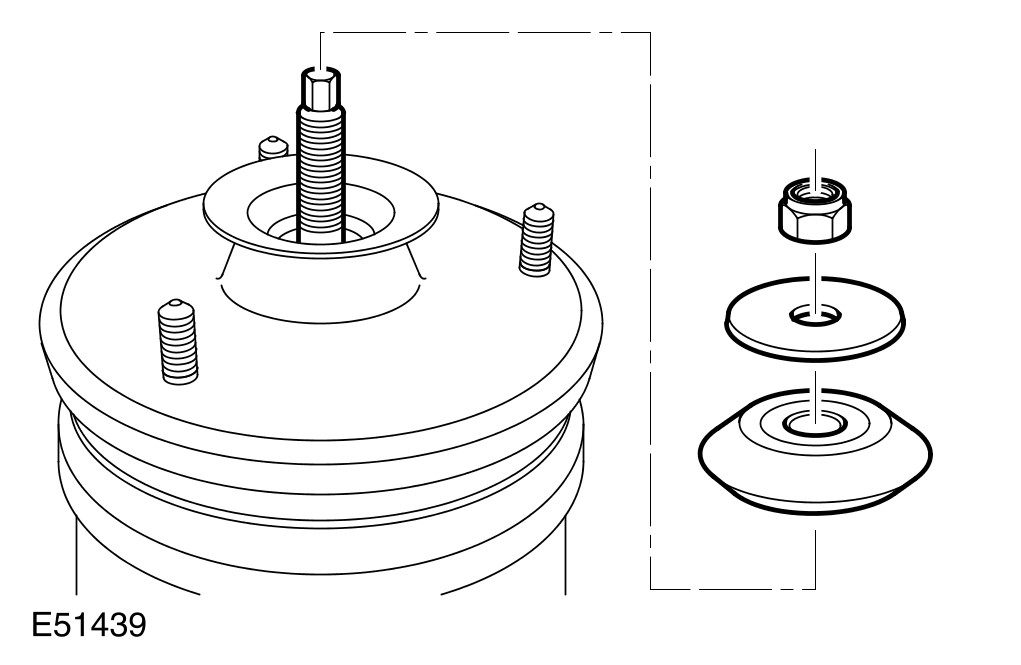 E51439