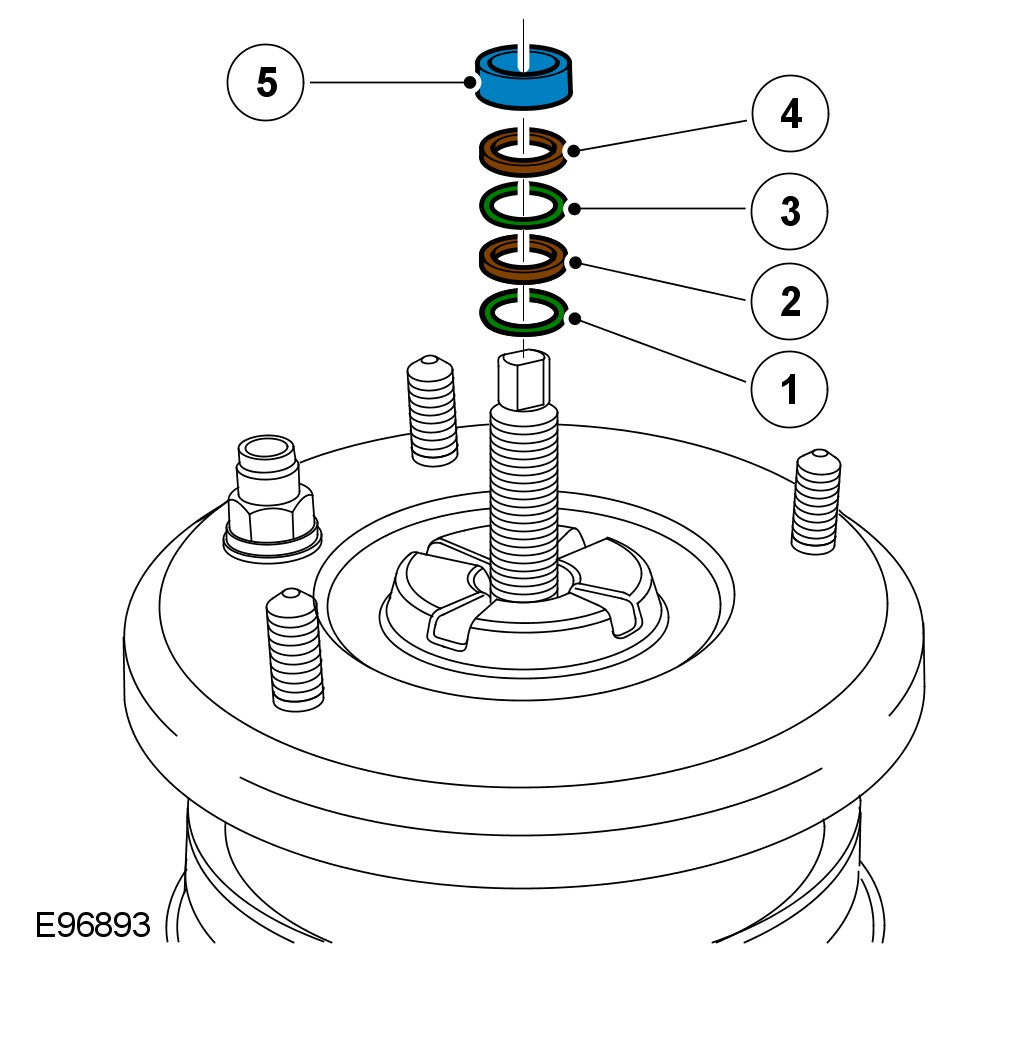 5
4
3
2
1
E96893