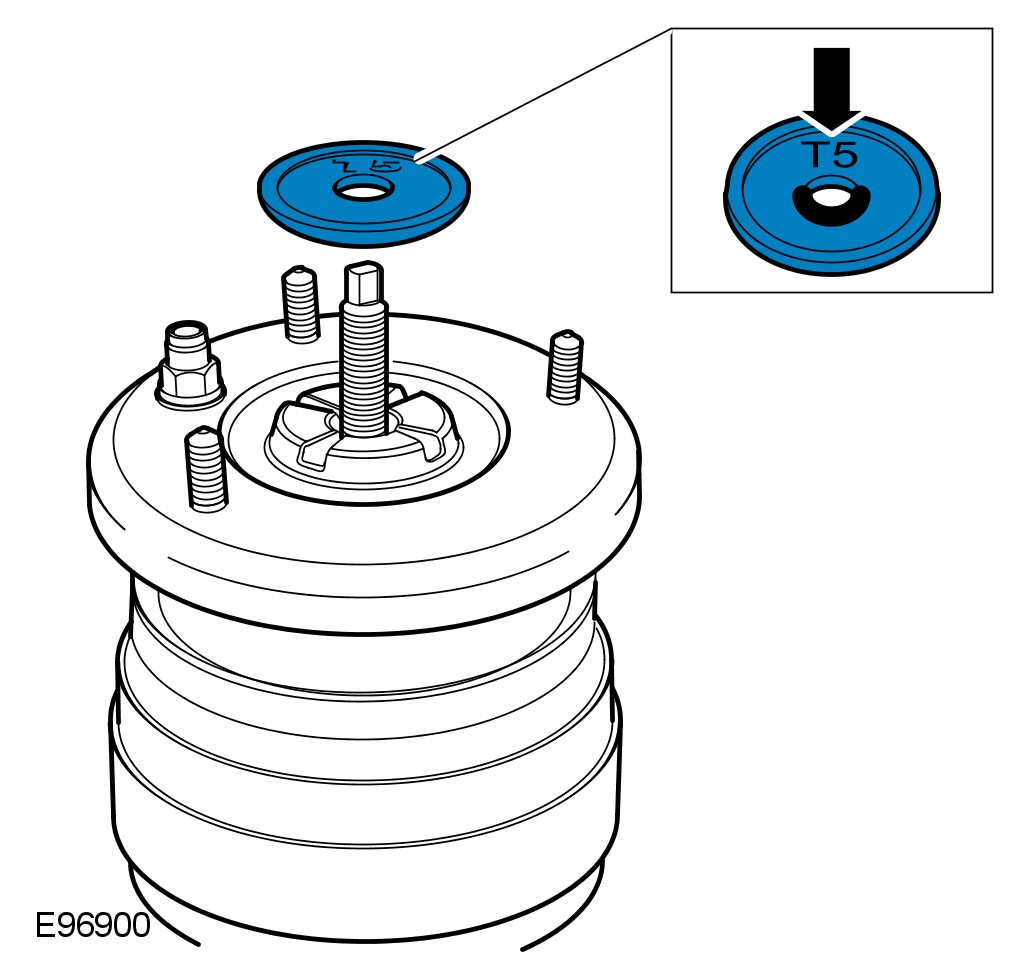 T5

T5

E96900