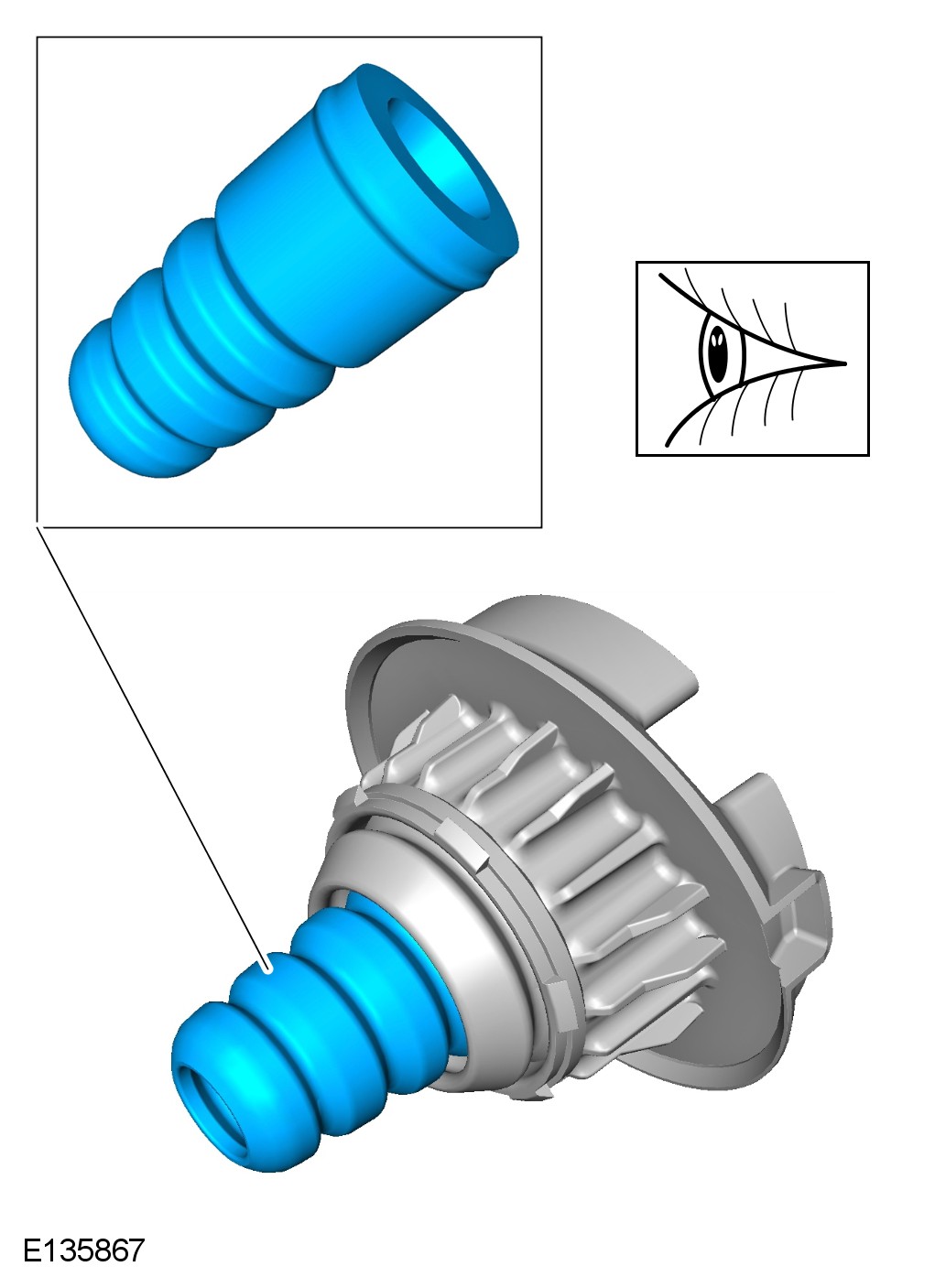 E135867