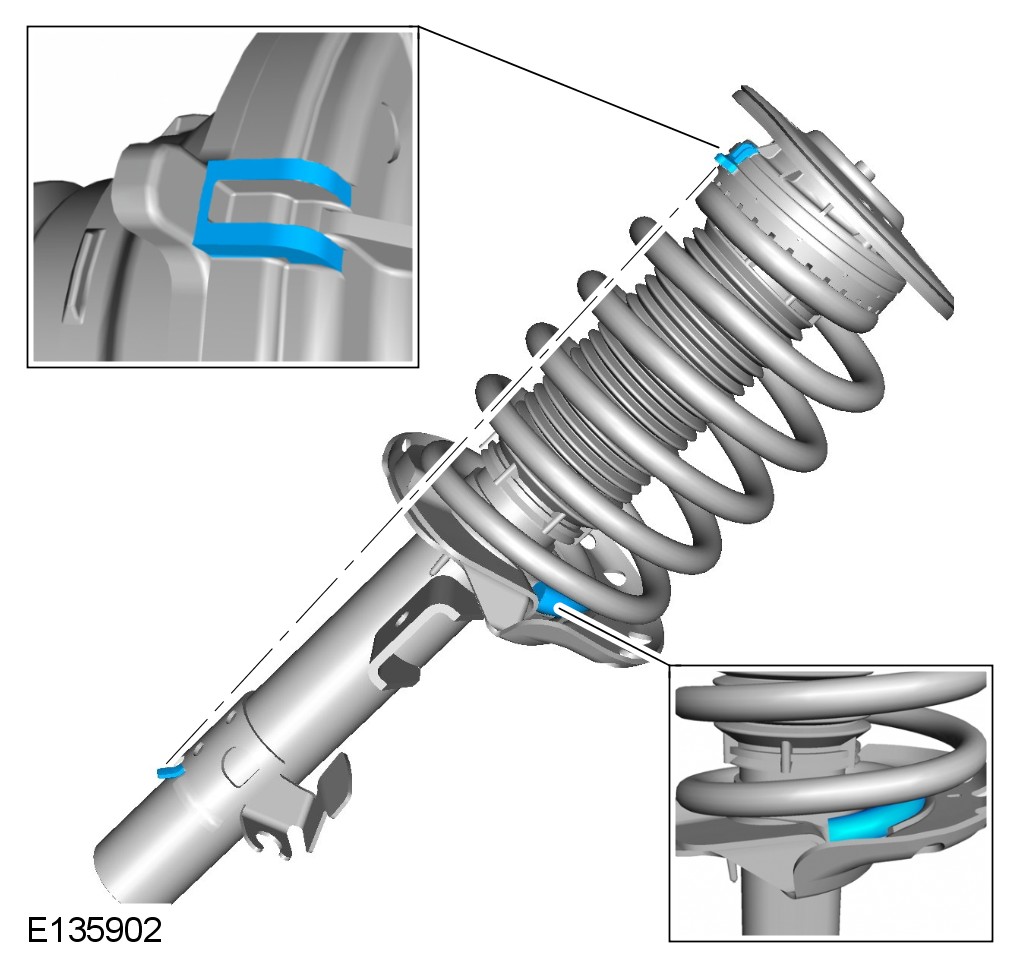 E135902