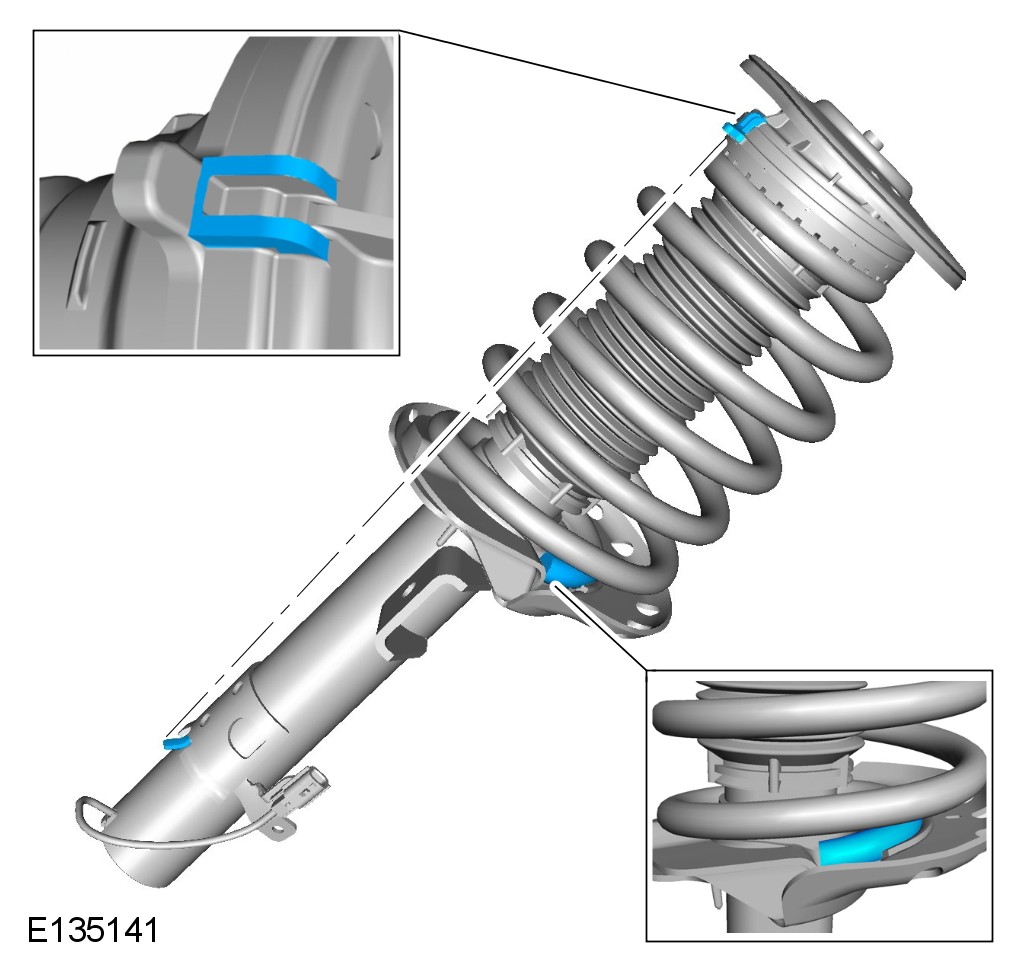 E135141