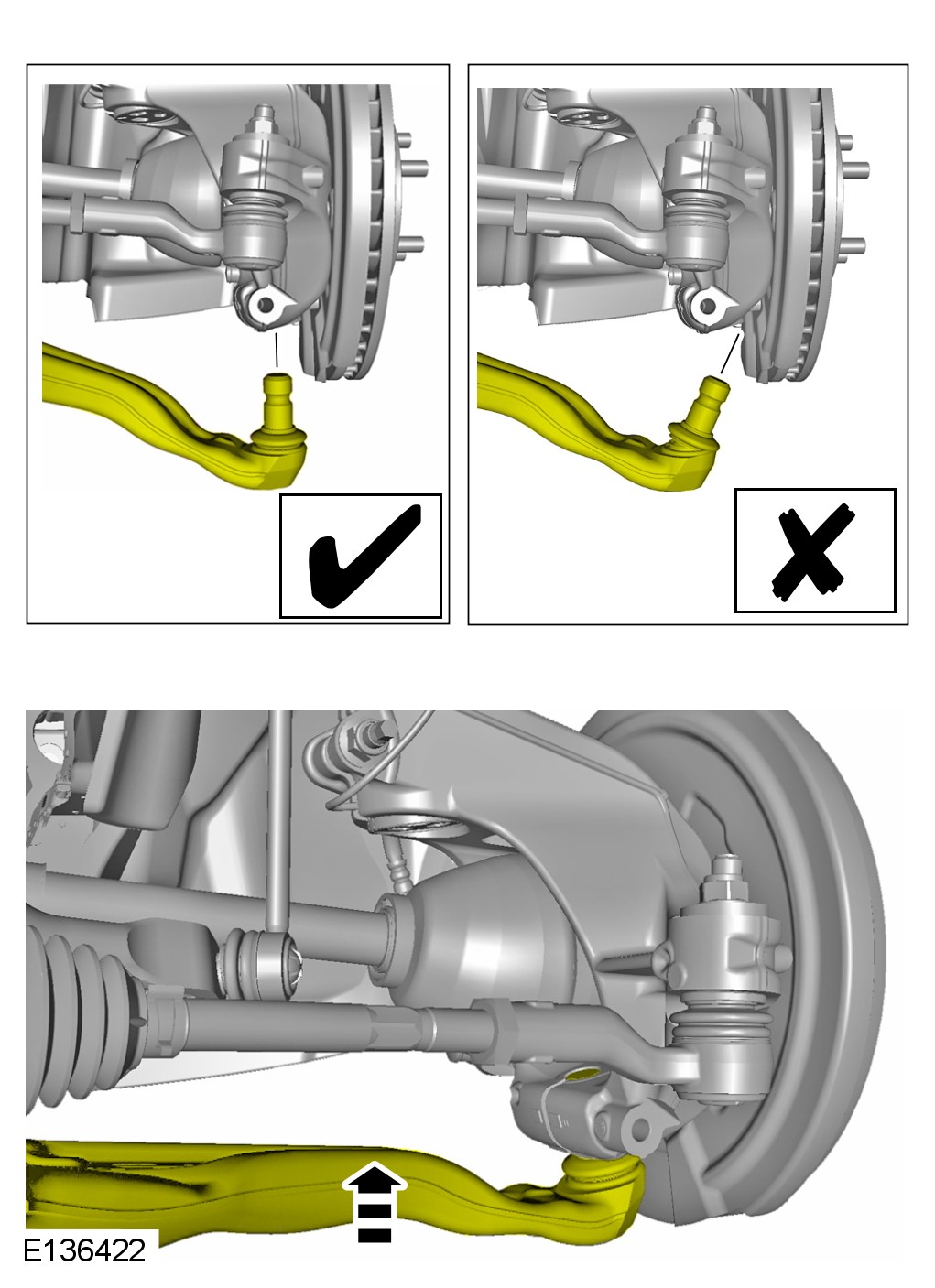 E136422