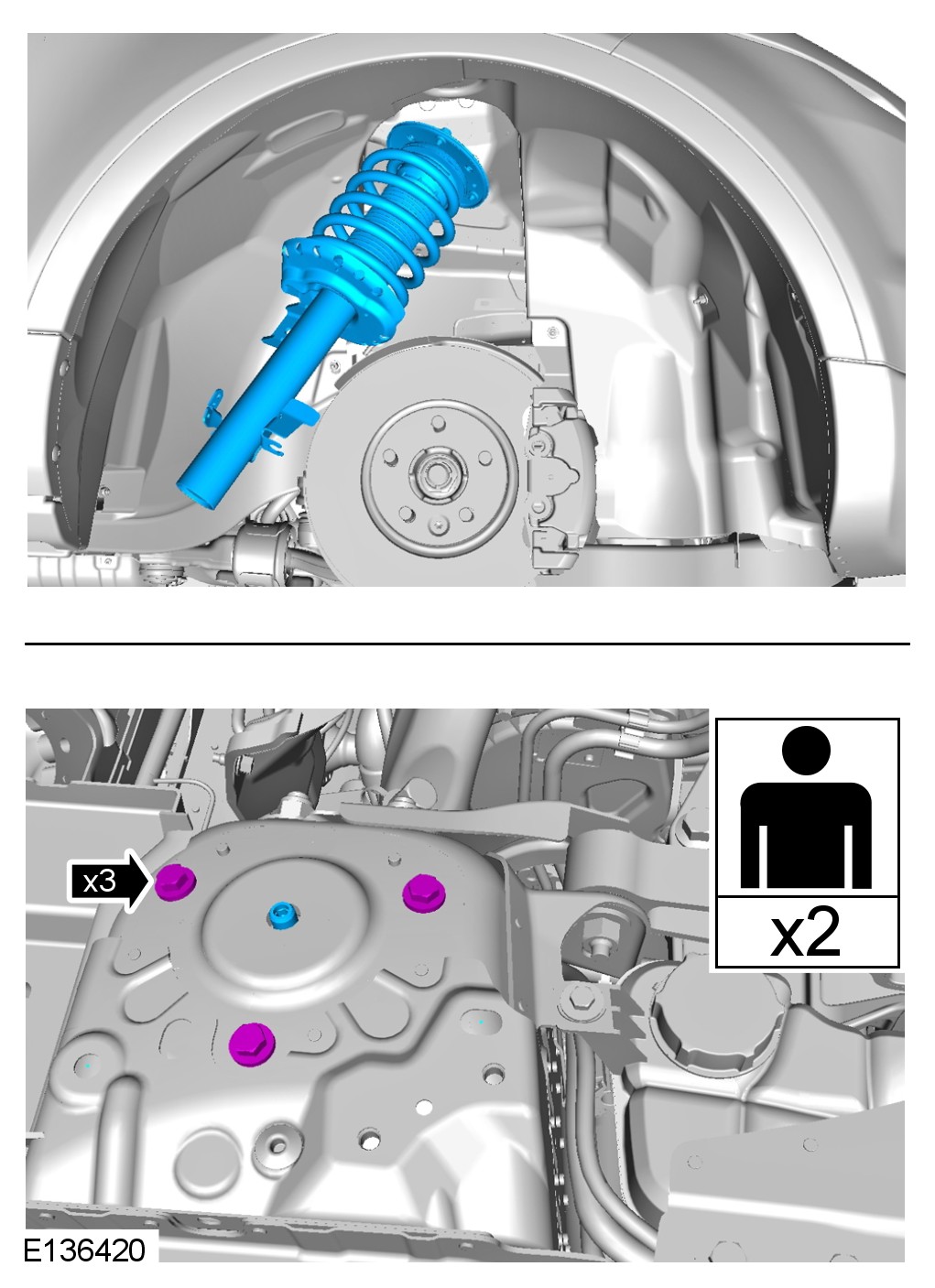 x3

x2

E136420