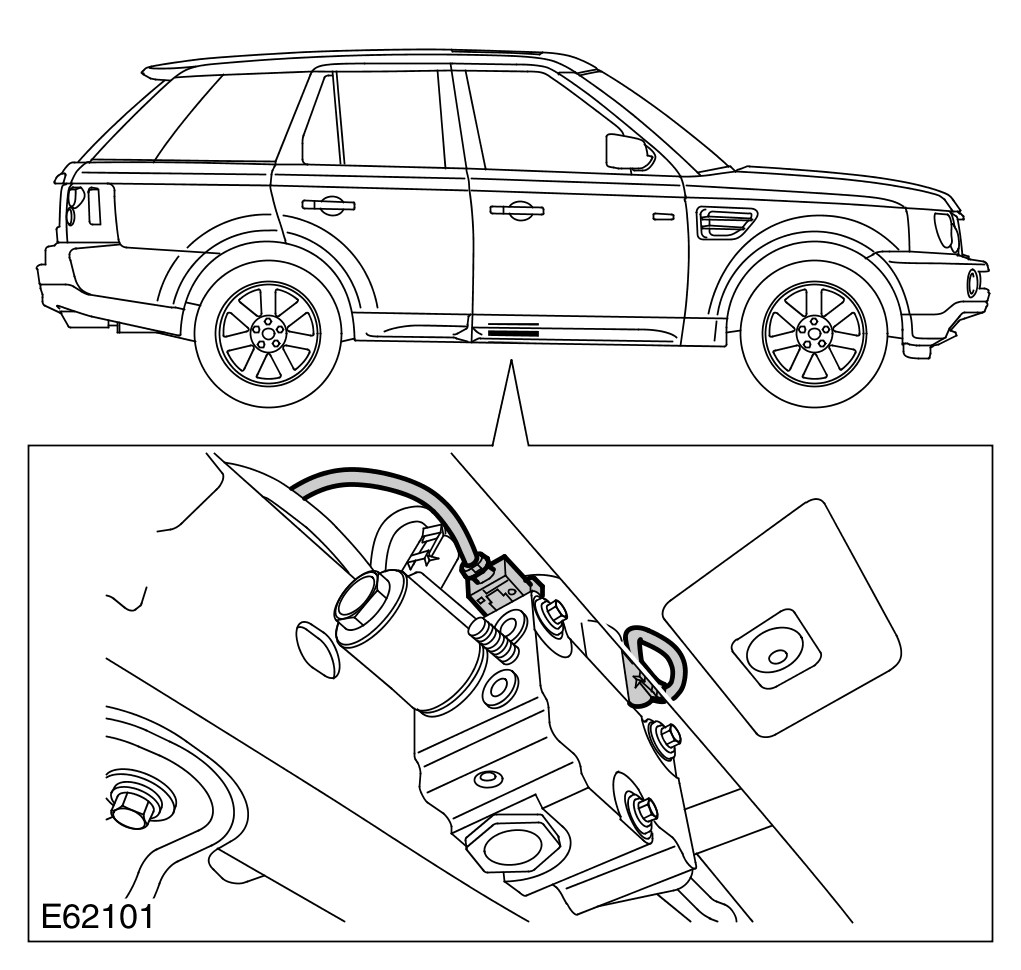 E62101