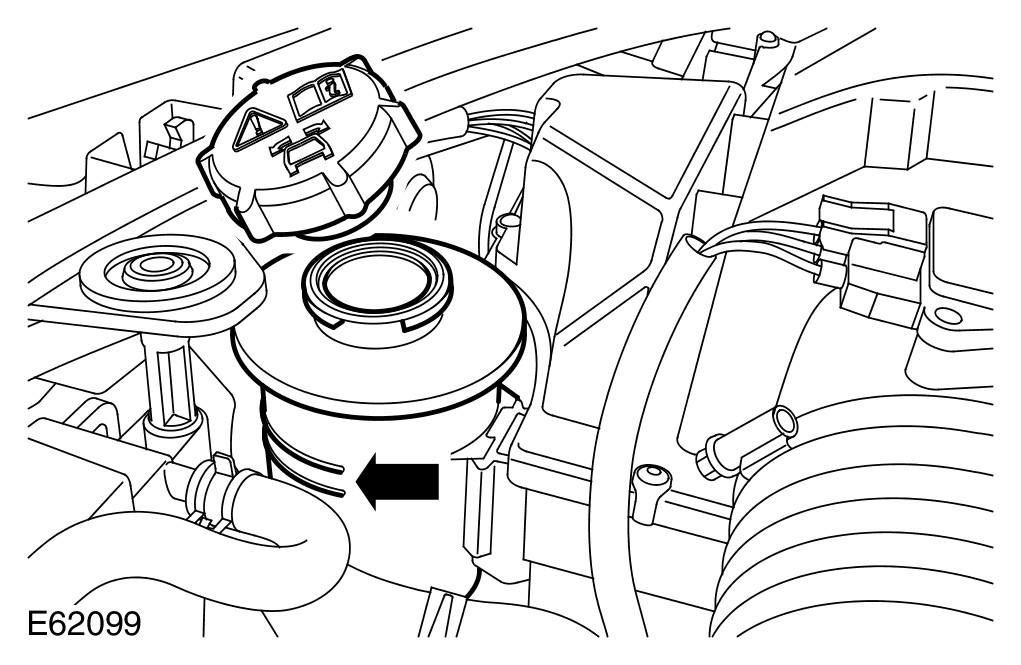 E62099