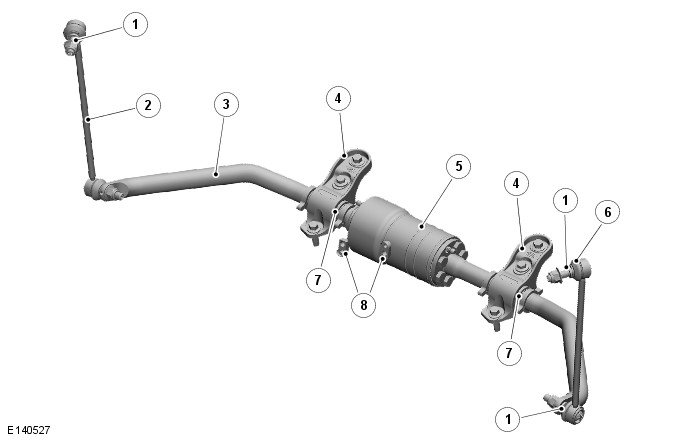 1
2
3
4
5
4
1
6
7
8
7
1
E140527