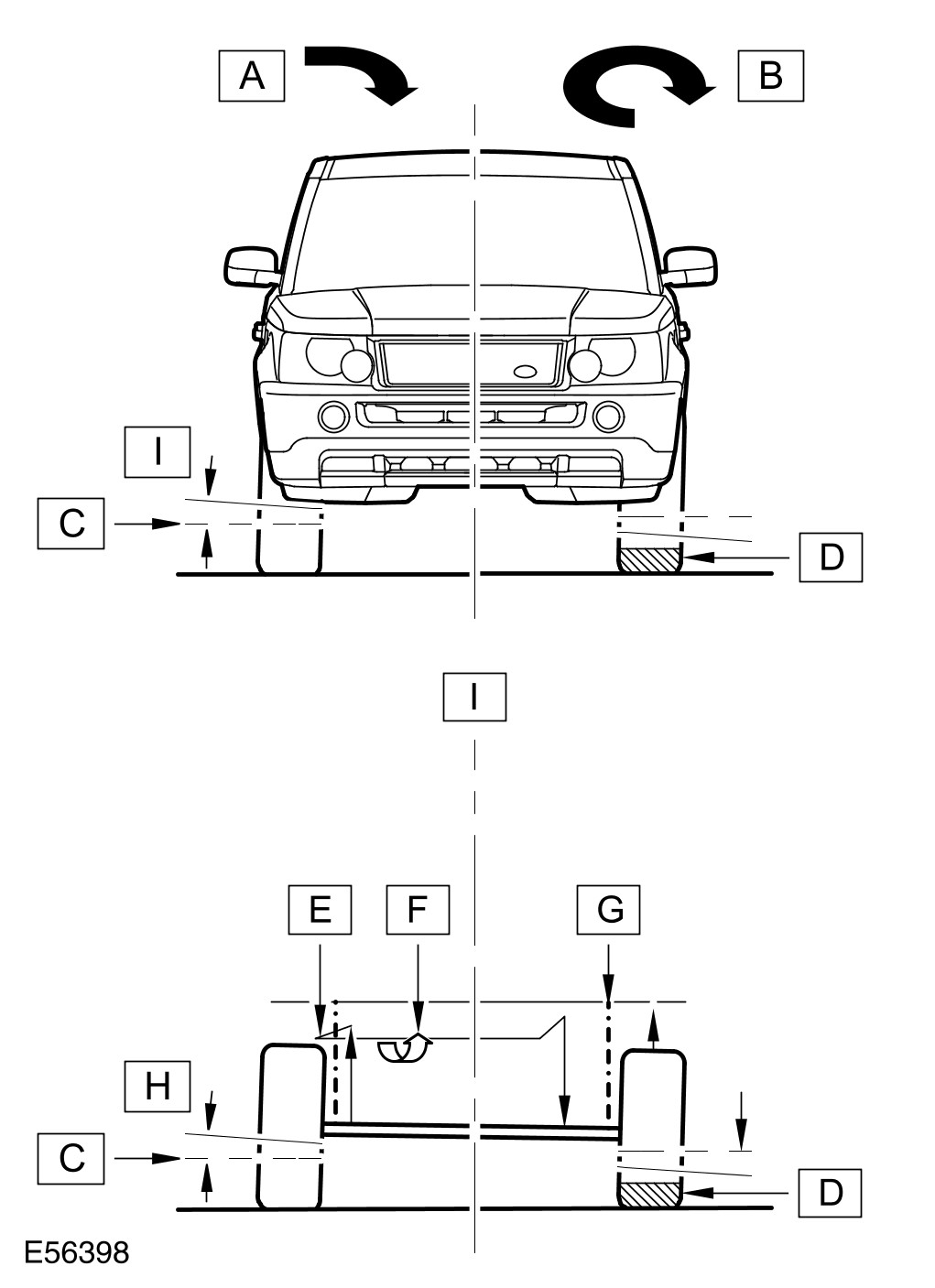 A
B
I
C
D
I
E
F
G
H
C
D
E56398