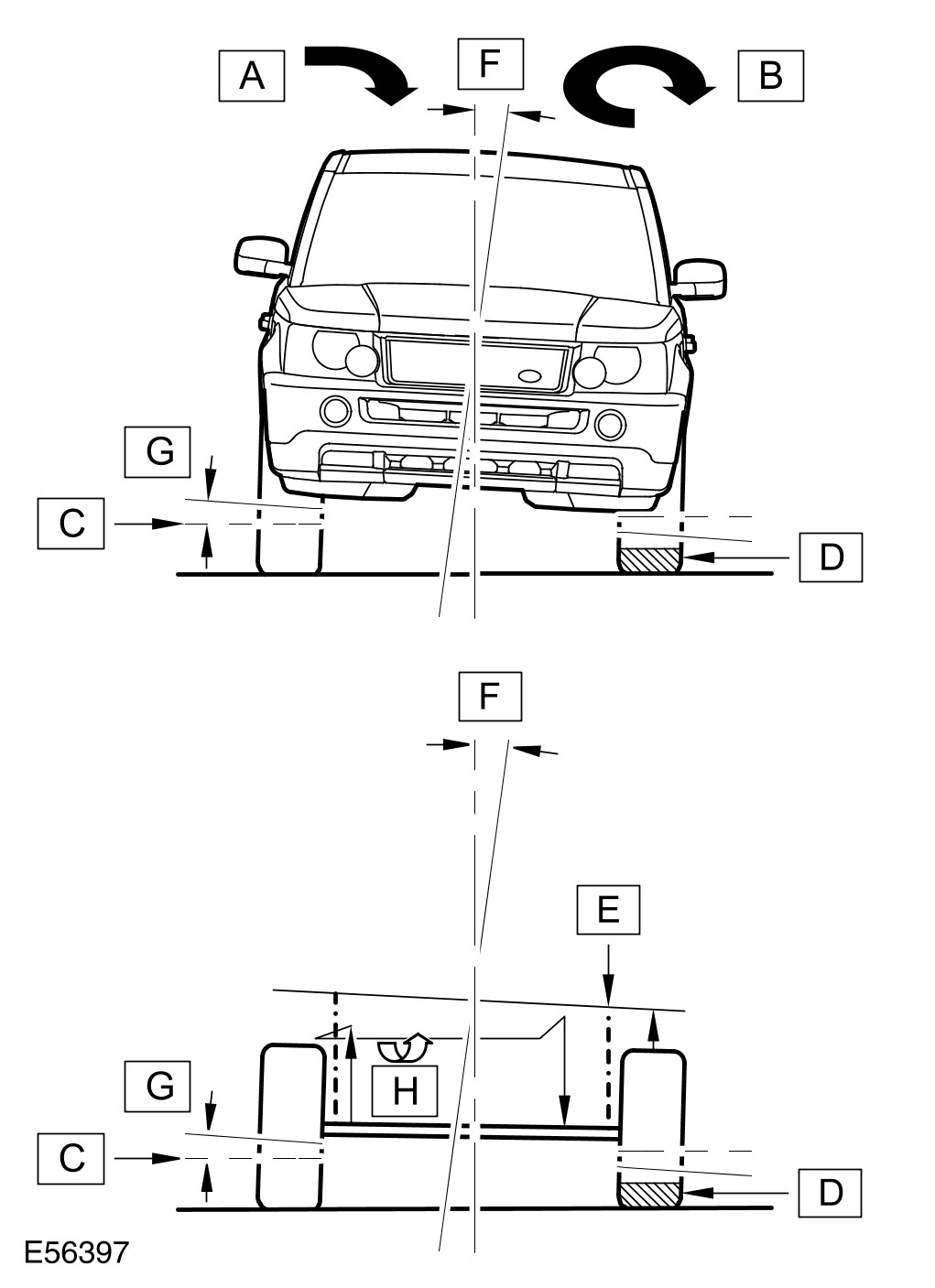 A
F
B
G
C
D
F
E
H
G
C
D
E56397