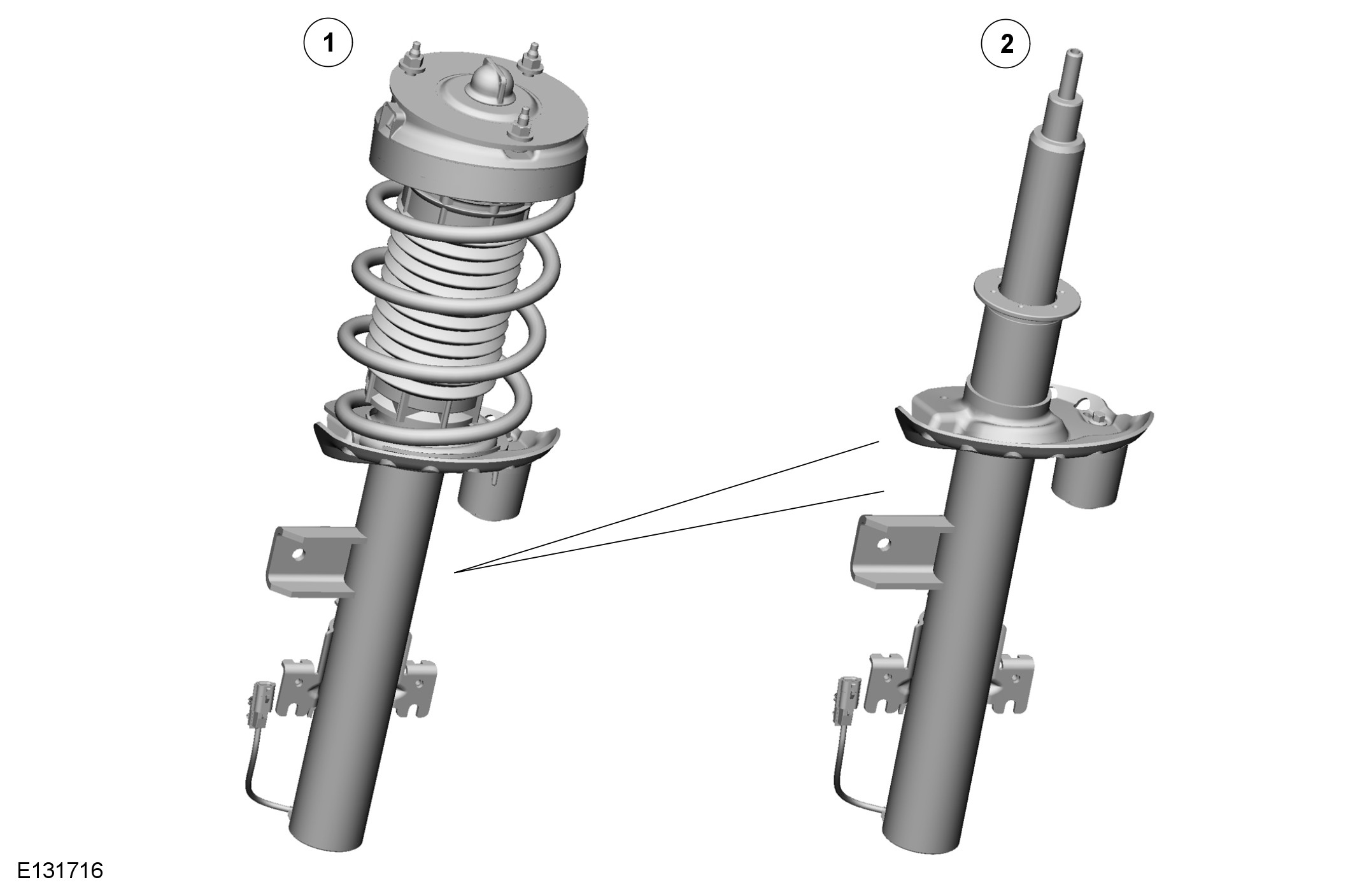 1

2

E131716