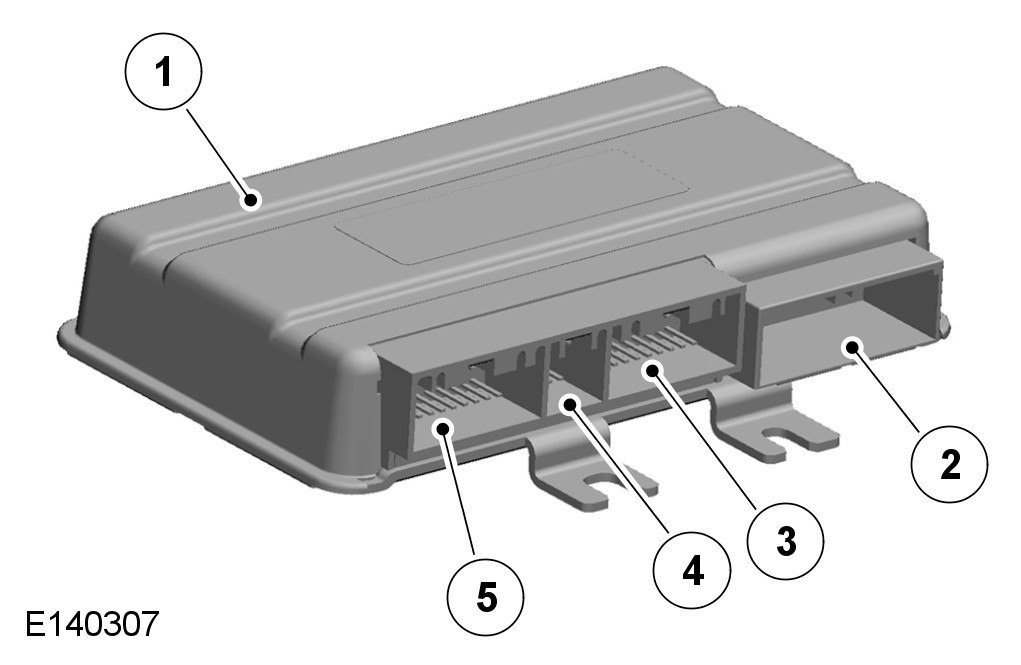 1
2
3
4
5
E140307