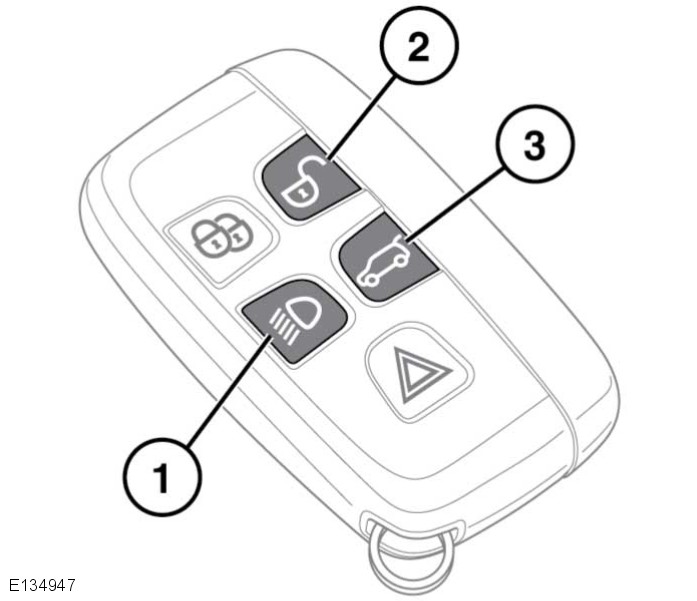 2

3

1

E134947