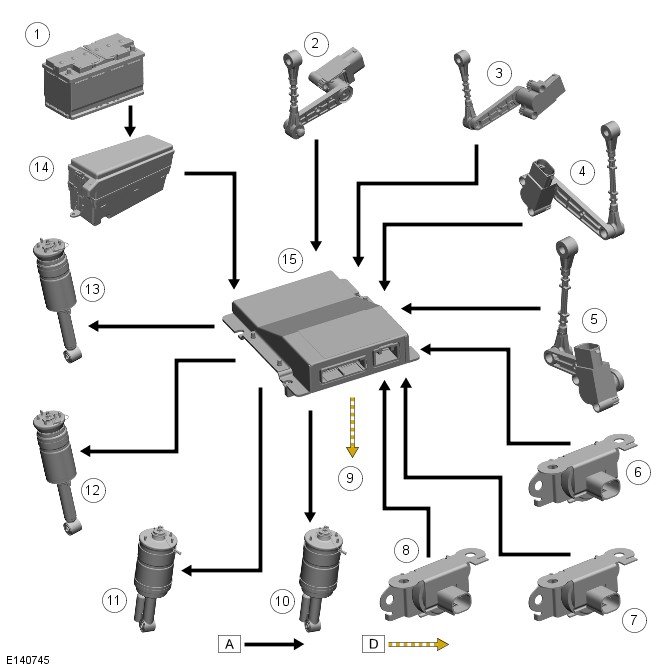 1
2
3
4
14
15
13
5
12
9
6
8
11
10
7
A
D
E140745