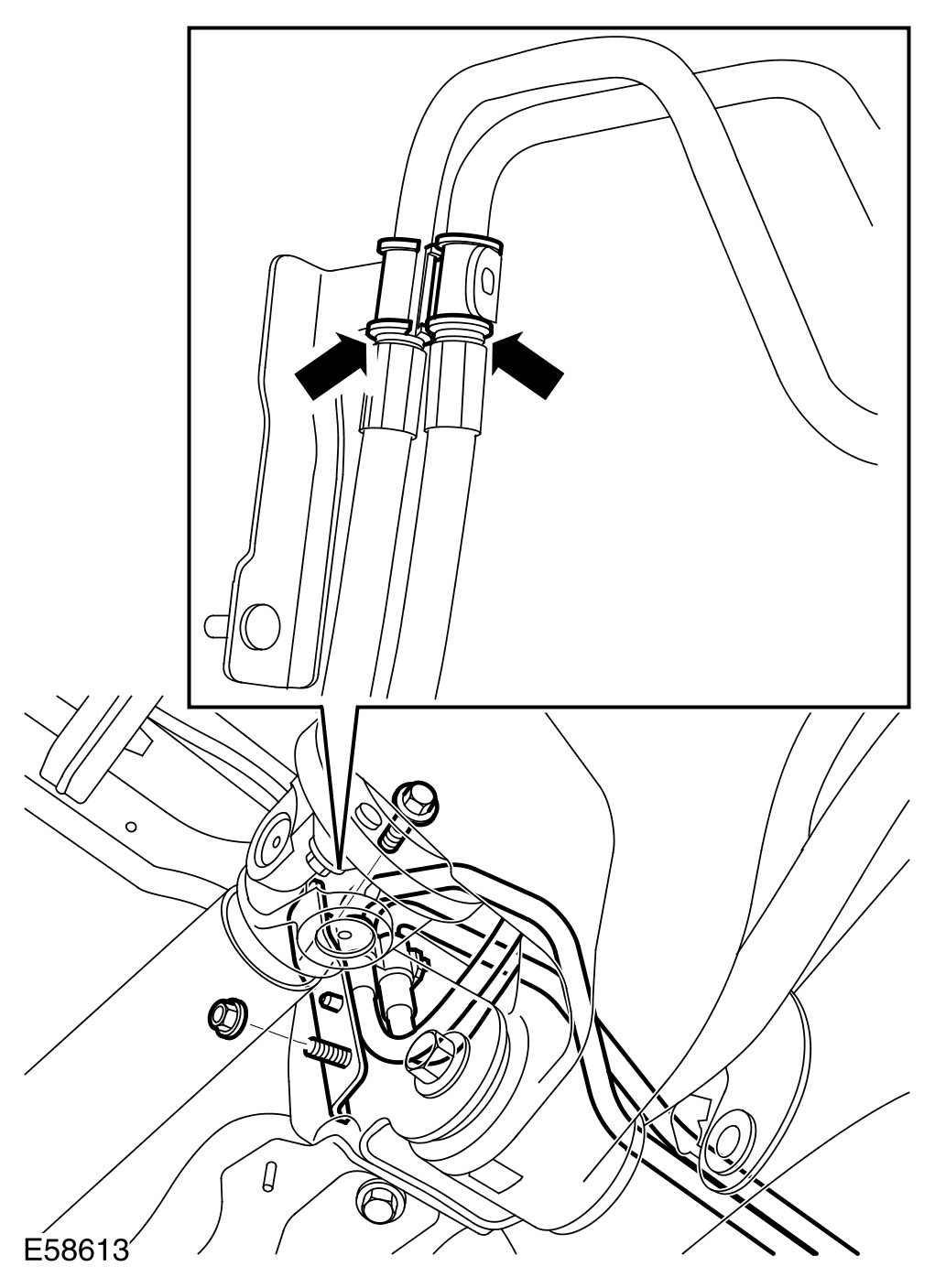 E58613