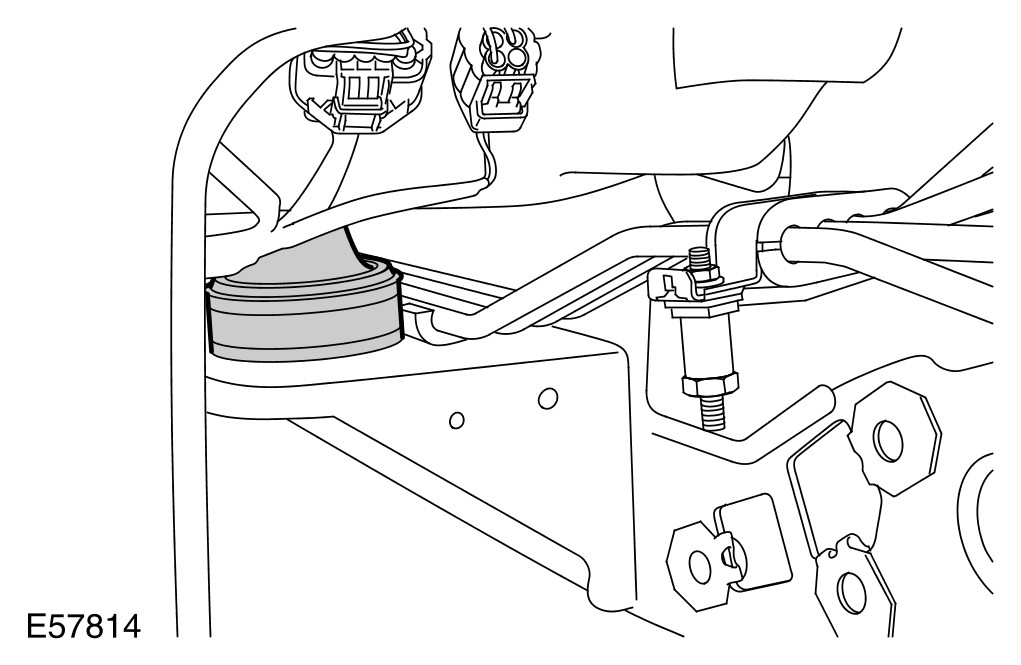 E57814