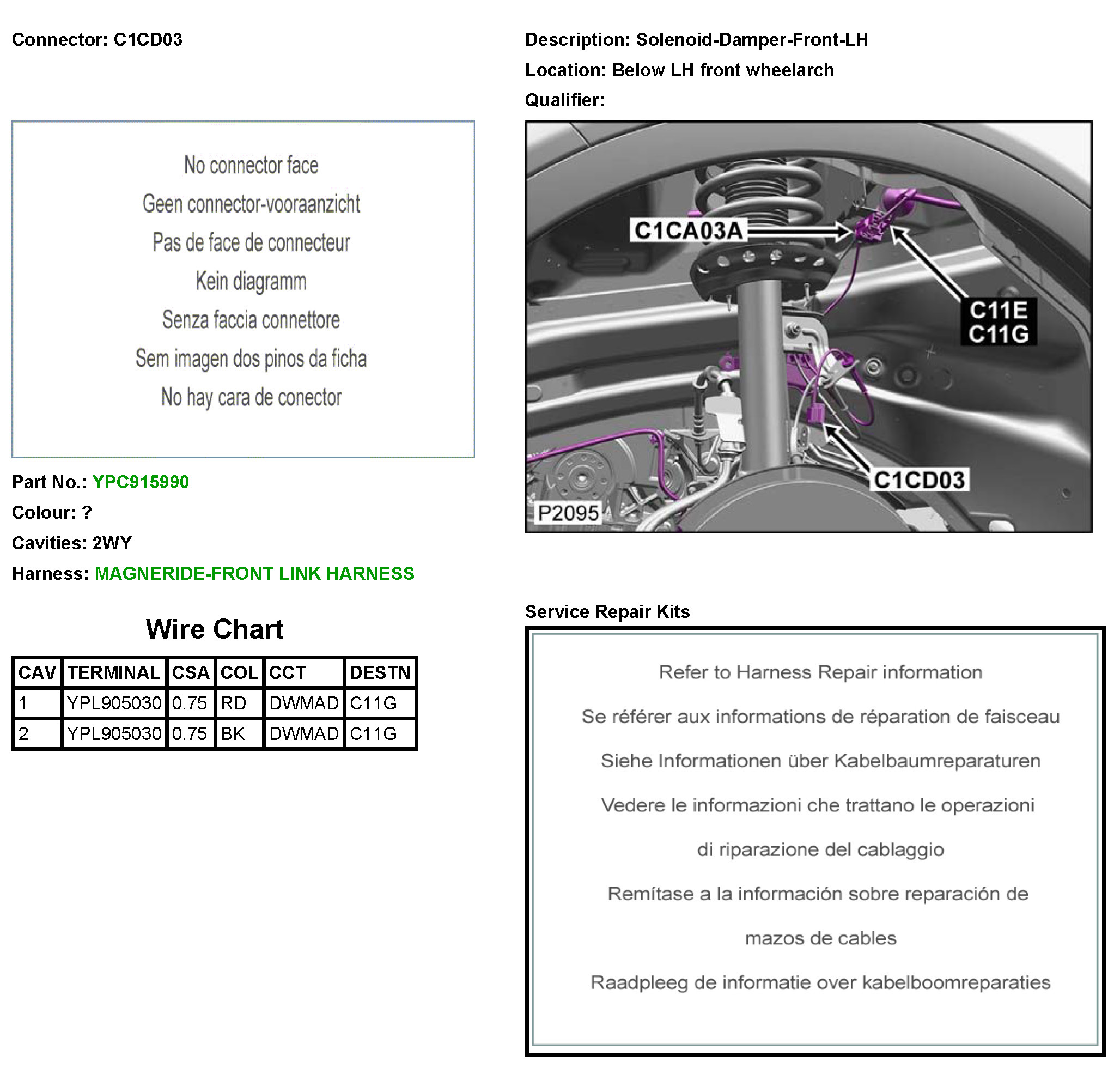 Connector: C1CD03

No connector face

Geen connector-vooraanzicht

Pas de face de connecteur

Kein diagramm

Senza faccia connettore

Sem imagen dos pinos da ficha

No hay cara de conector

Part No.: YPC915990

Colour: ?

Cavities: 2WY

Harness: MAGNERIDE-FRONT LINK HARNESS

Wire Chart

| CAV | TERMINAL | CSA | COL | CCT | DESTN |
|---|---|---|---|---|---|
| 1 | YPL905030 | 0.75 | RD | DWMAD | C11G |
| 2 | YPL905030 | 0.75 | BK | DWMAD | C11G |

Description: Solenoid-Damper-Front-LH

Location: Below LH front wheelarch

Qualifier:

C1CA03A

C11E
C11G

C1CD03

P2095

Service Repair Kits

Refer to Harness Repair information

Se référer aux informations de réparation de faisceau

Siehe Informationen über Kabelbaumreparaturen

Vedere le informazioni che trattano le operazioni di riparazione del cablaggio

Remítase a la información sobre reparación de mazos de cables

Raadpleeg de informatie over kabelboomreparaties