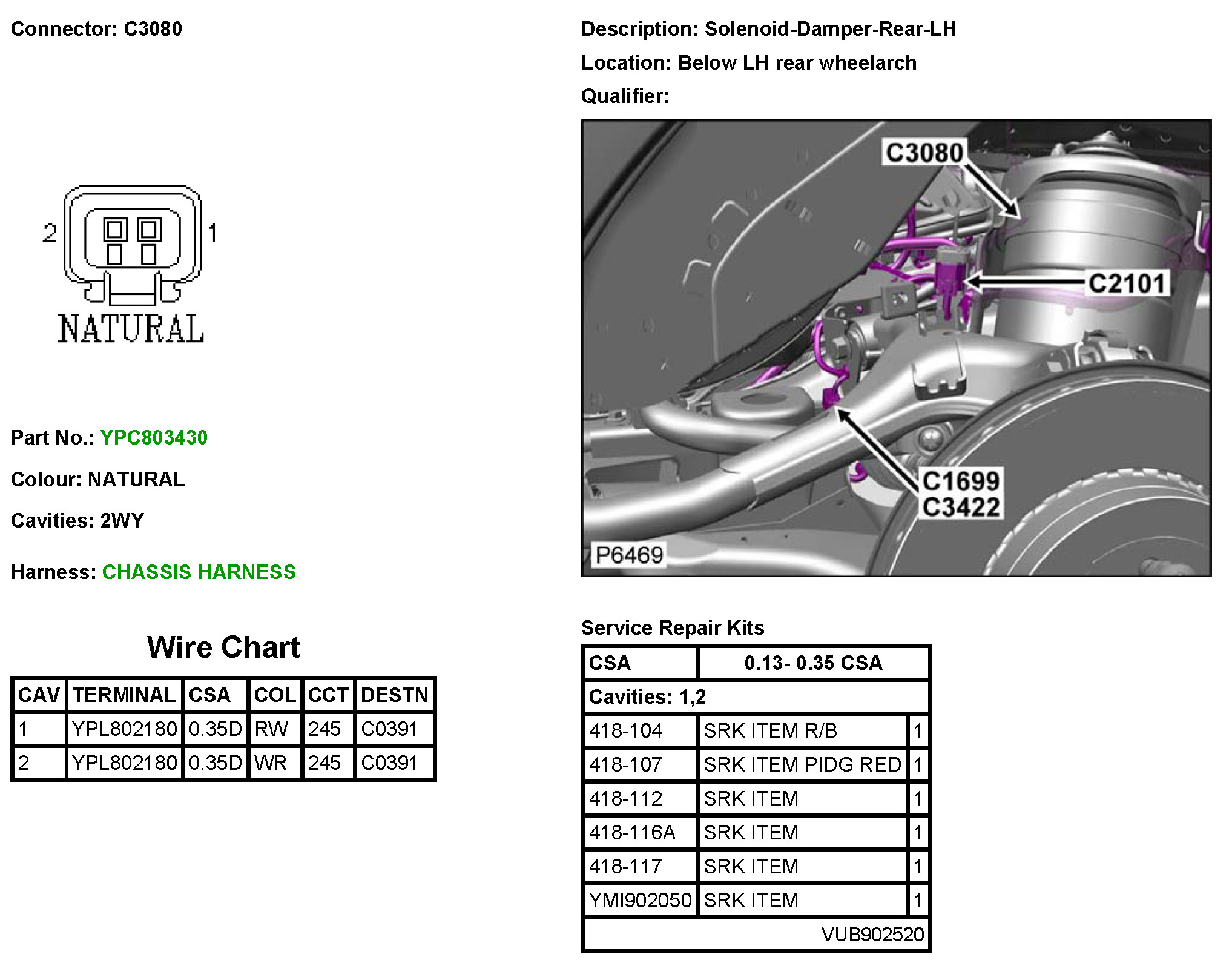 Connector: C3080

2 1
NATURAL

Part No.: YPC803430

Colour: NATURAL

Cavities: 2WY

Harness: CHASSIS HARNESS

Wire Chart

| CAV | TERMINAL | CSA | COL | CCT | DESTN |
|---|---|---|---|---|---|
| 1 | YPL802180 | 0.35D | RW | 245 | C0391 |
| 2 | YPL802180 | 0.35D | WR | 245 | C0391 |

Description: Solenoid-Damper-Rear-LH

Location: Below LH rear wheelarch

Qualifier:

C3080
C2101
C1699
C3422
P6469

Service Repair Kits

| CSA | 0.13- 0.35 CSA | |
|---|---|---|
| Cavities: 1,2 | | |
| 418-104 | SRK ITEM R/B | 1 |
| 418-107 | SRK ITEM PIDG RED | 1 |
| 418-112 | SRK ITEM | 1 |
| 418-116A | SRK ITEM | 1 |
| 418-117 | SRK ITEM | 1 |
| YMI902050 | SRK ITEM | 1 |
| | VUB902520 | |